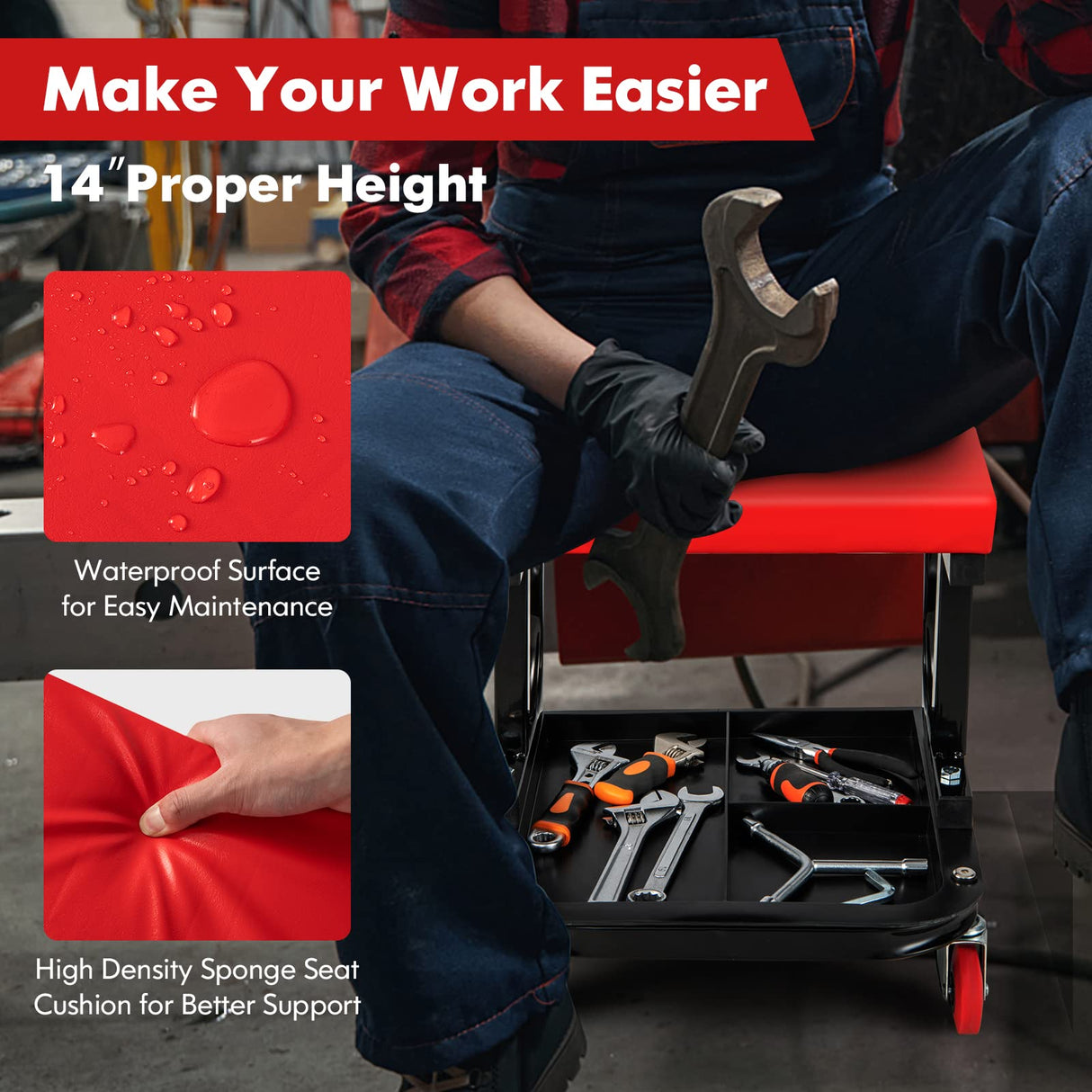 Make Your Work Easier

14″Proper Height

Waterproof Surface for Easy Maintenance

High Density Sponge Seat Cushion for Better Support