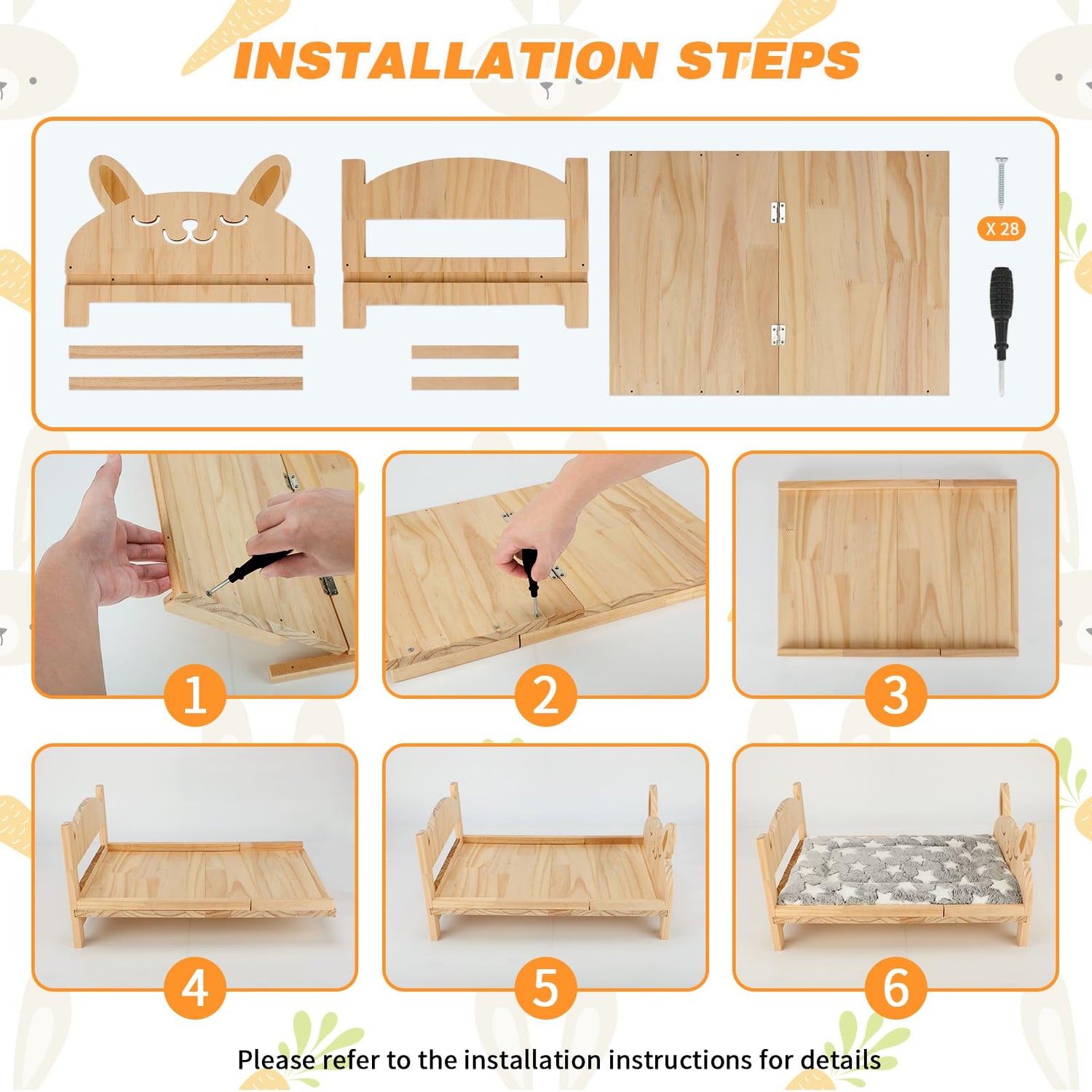 INSTALLATION STEPS

X 28

1

2

3

4

5

6

Please refer to the installation instructions for details