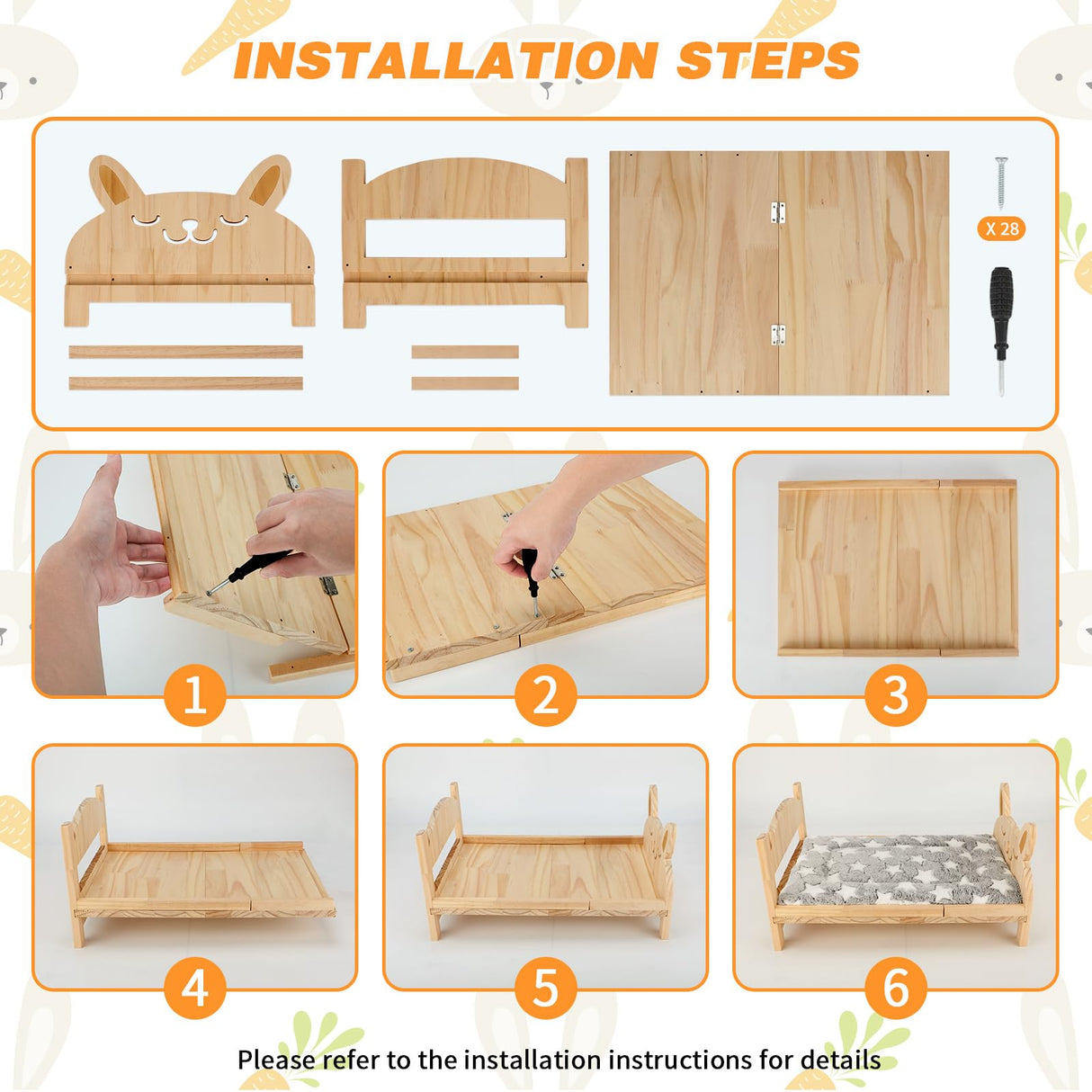 INSTALLATION STEPS

X 28

1

2

3

4

5

6

Please refer to the installation instructions for details