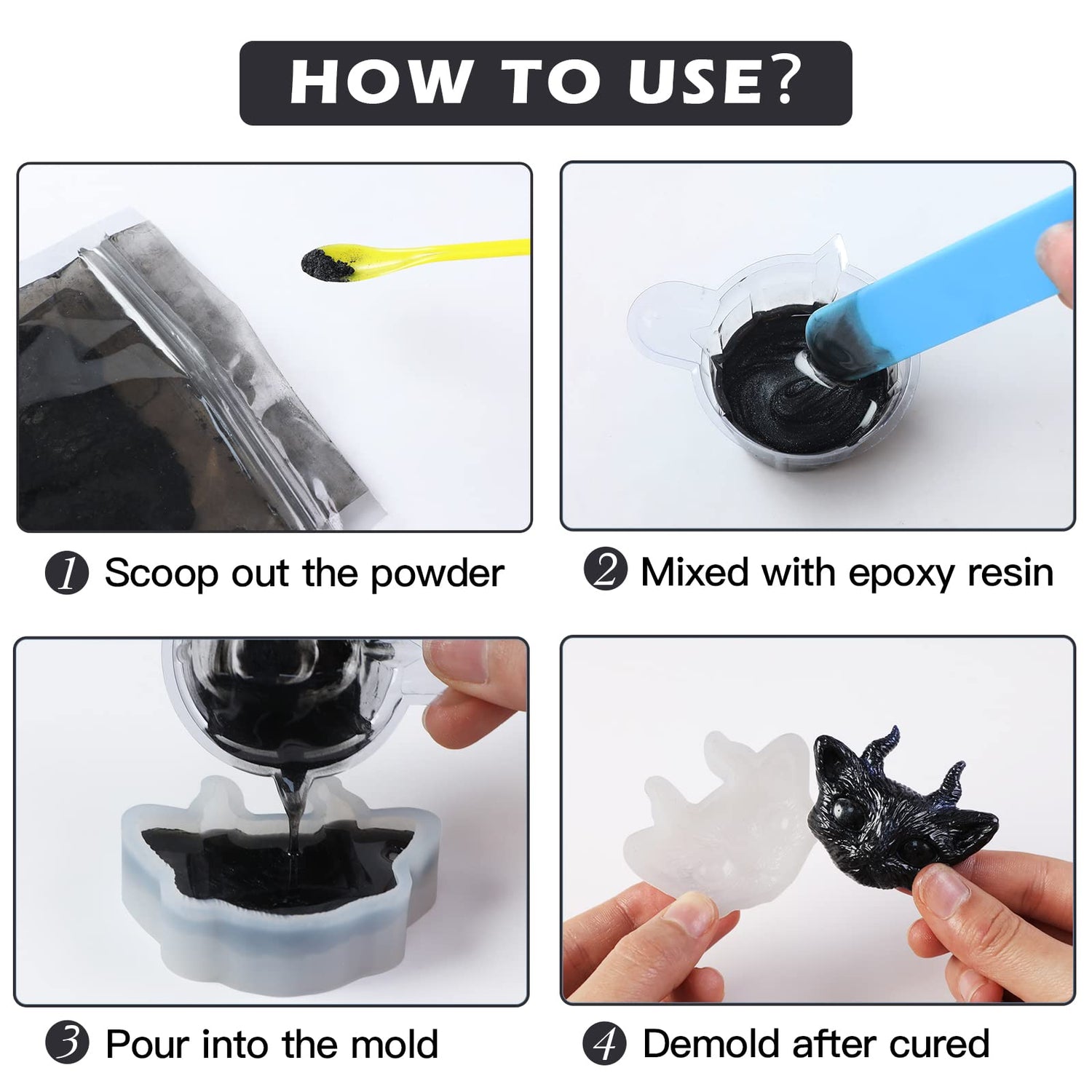 HOW TO USE?

1 Scoop out the powder

2 Mixed with epoxy resin

3 Pour into the mold

4 Demold after cured