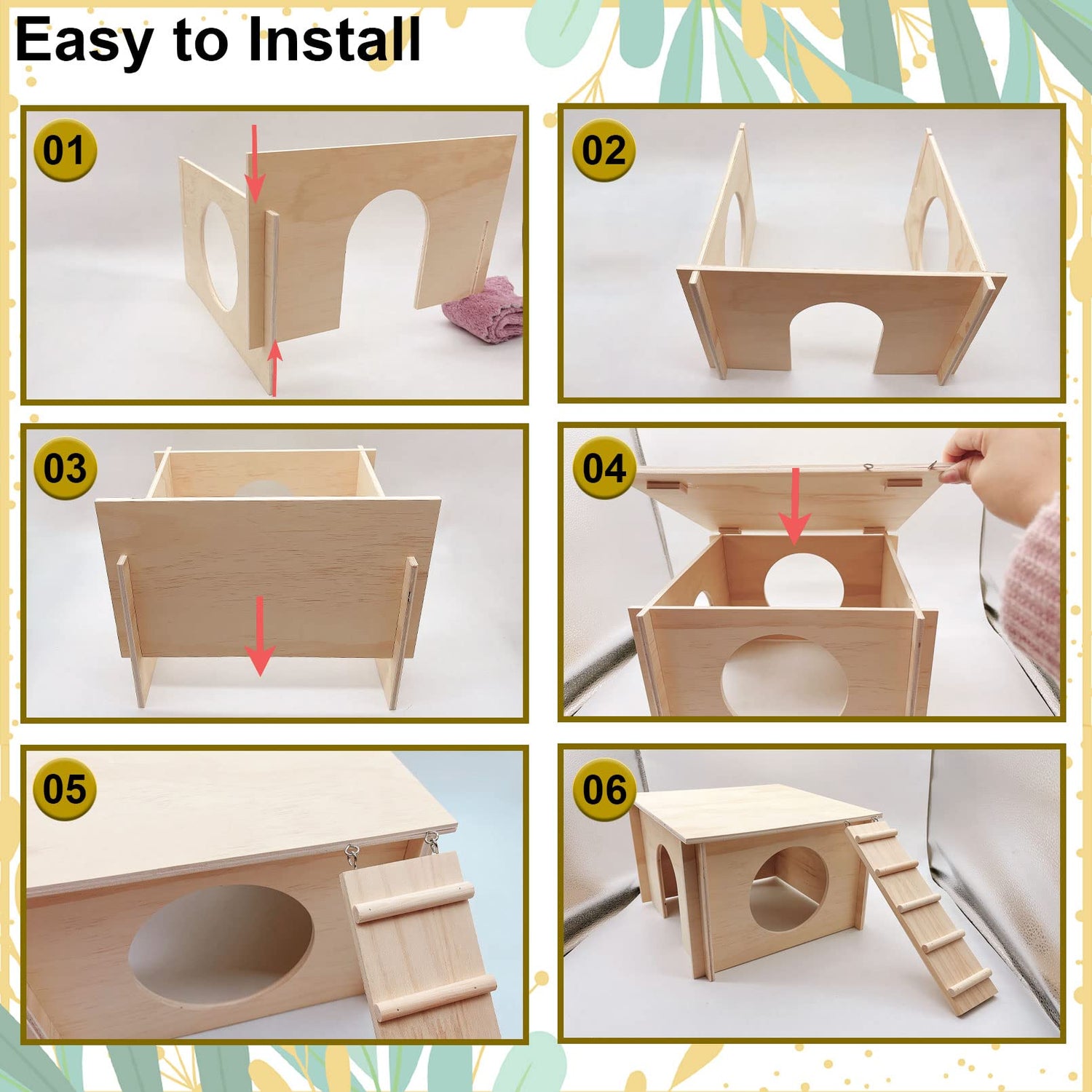 Easy to Install

01

02

03

04

05

06