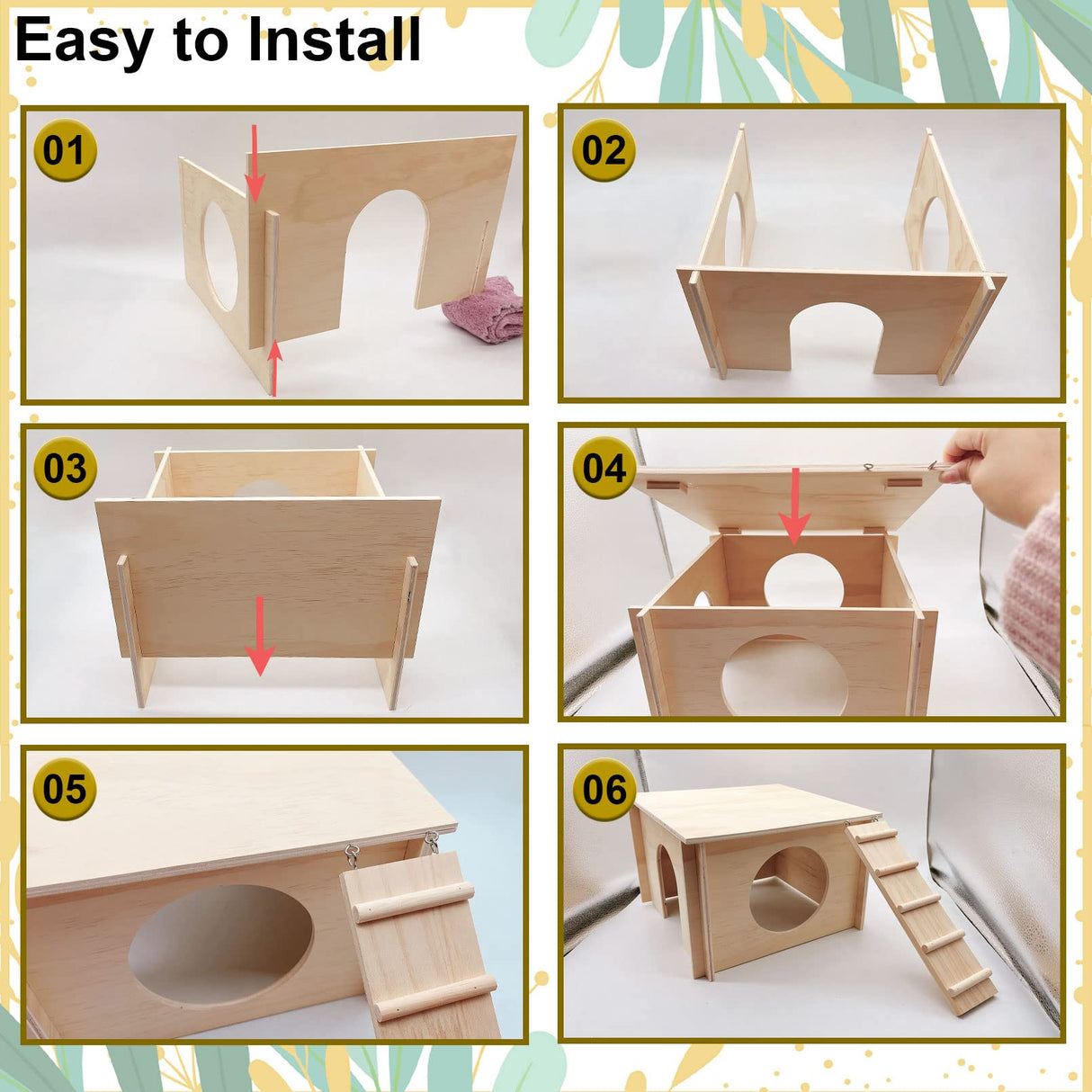 Easy to Install

01

02

03

04

05

06