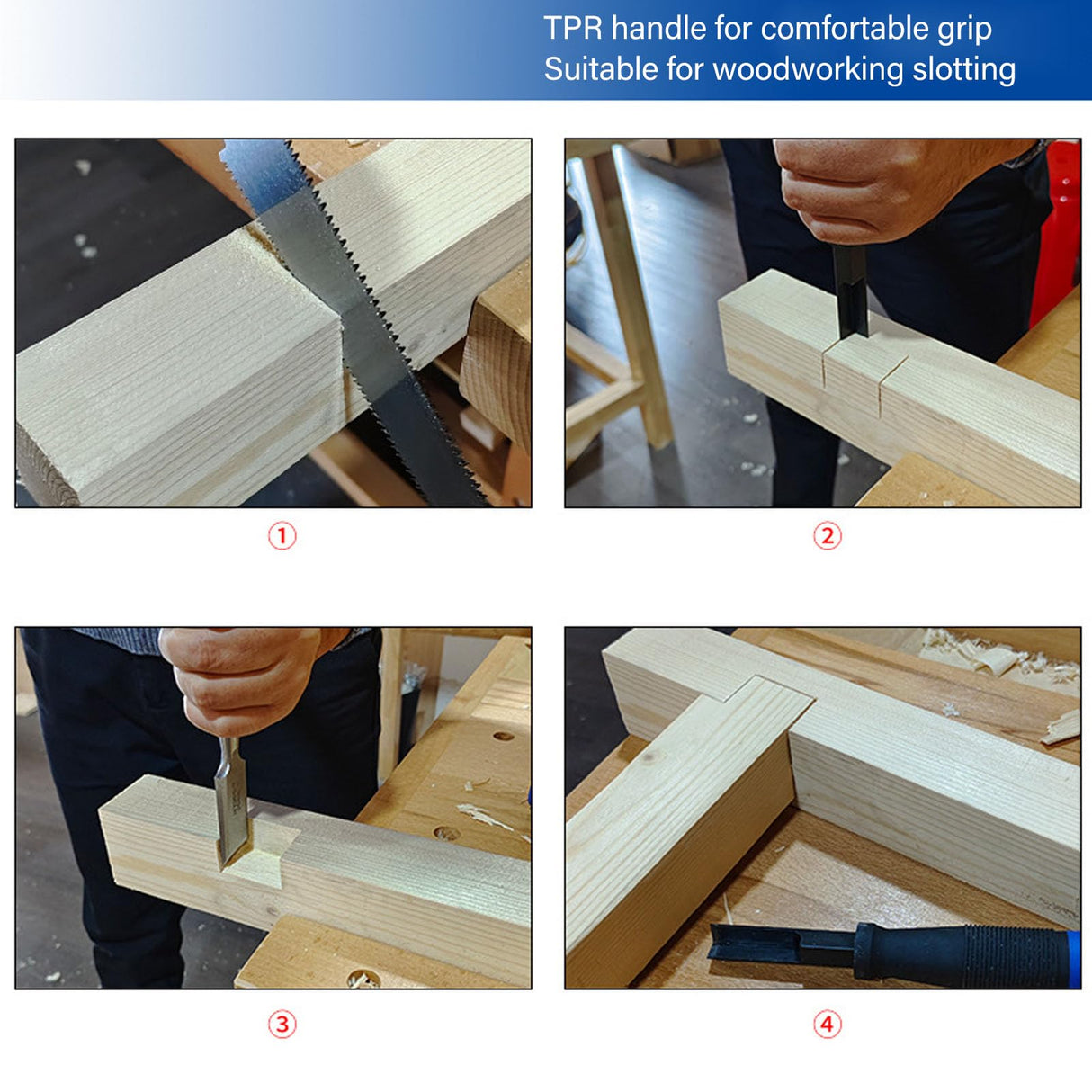 TPR handle for comfortable grip
Suitable for woodworking slotting

①

②

③

④