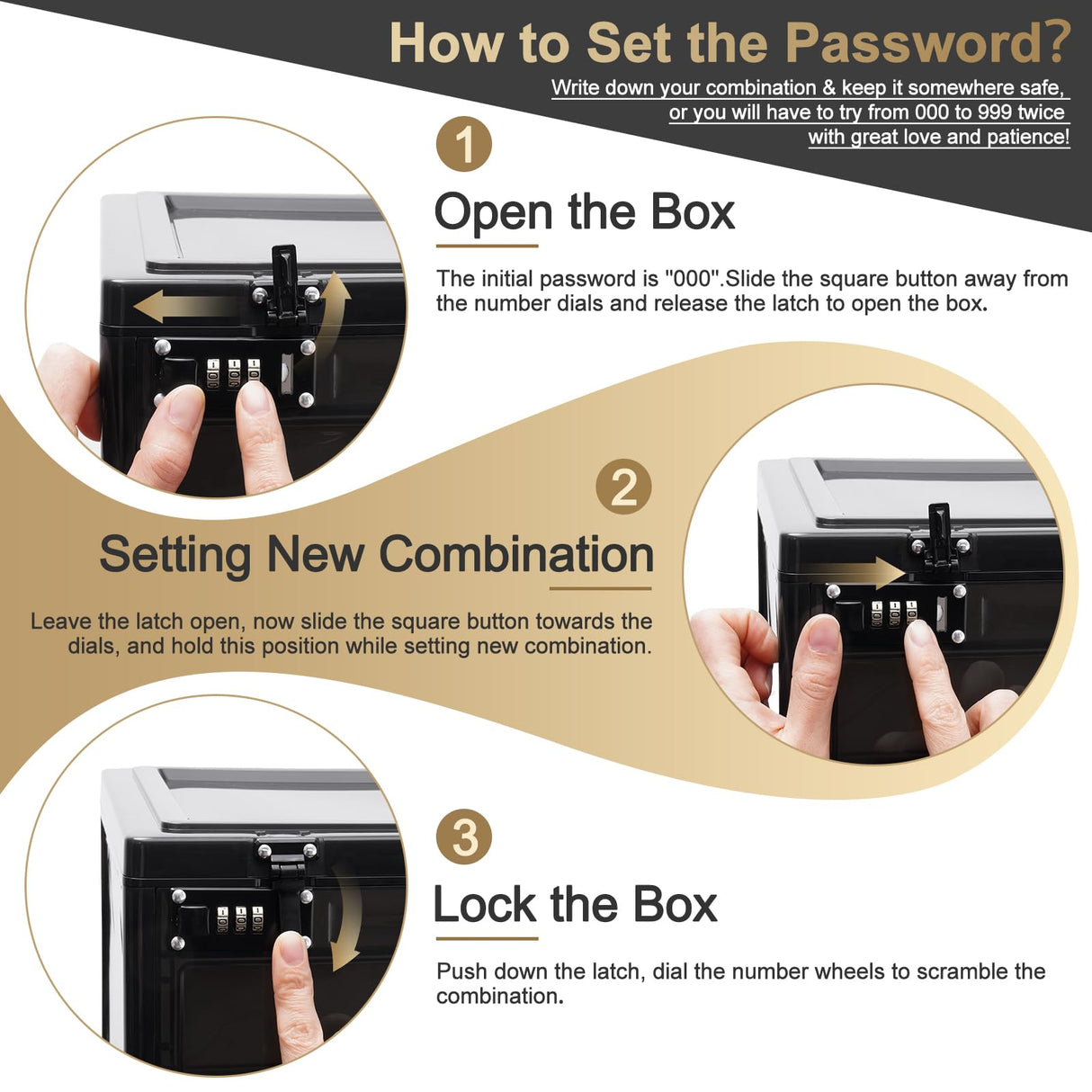 How to Set the Password?

Write down your combination & keep it somewhere safe, or you will have to try from 000 to 999 twice with great love and patience!

1

Open the Box

The initial password is "000".Slide the square button away from the number dials and release the latch to open the box.

2

Setting New Combination

Leave the latch open, now slide the square button towards the dials, and hold this position while setting new combination.

3

Lock the Box

Push down the latch, dial the number wheels to scramble the combination.