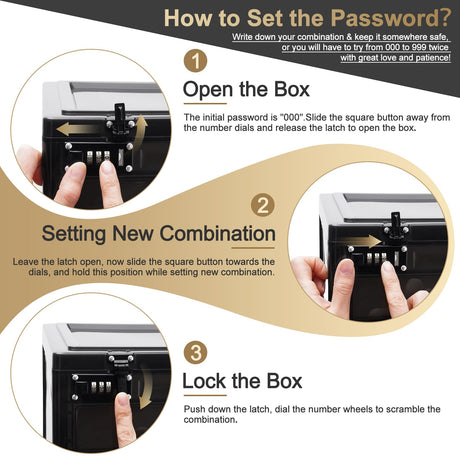 How to Set the Password?

Write down your combination & keep it somewhere safe, or you will have to try from 000 to 999 twice with great love and patience!

1

Open the Box

The initial password is "000".Slide the square button away from the number dials and release the latch to open the box.

2

Setting New Combination

Leave the latch open, now slide the square button towards the dials, and hold this position while setting new combination.

3

Lock the Box

Push down the latch, dial the number wheels to scramble the combination.