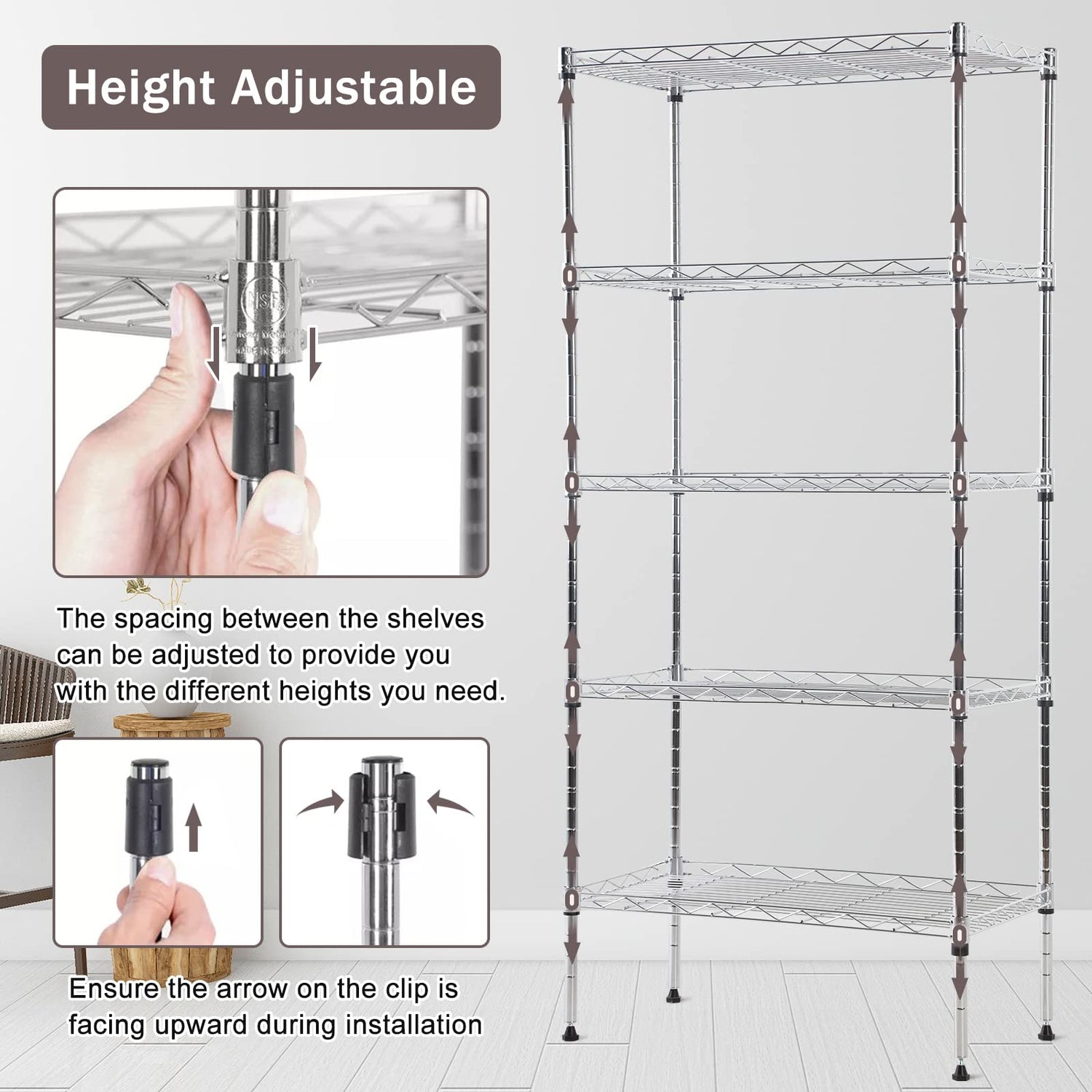 Height Adjustable

NSF

The spacing between the shelves can be adjusted to provide you with the different heights you need.

Ensure the arrow on the clip is facing upward during installation