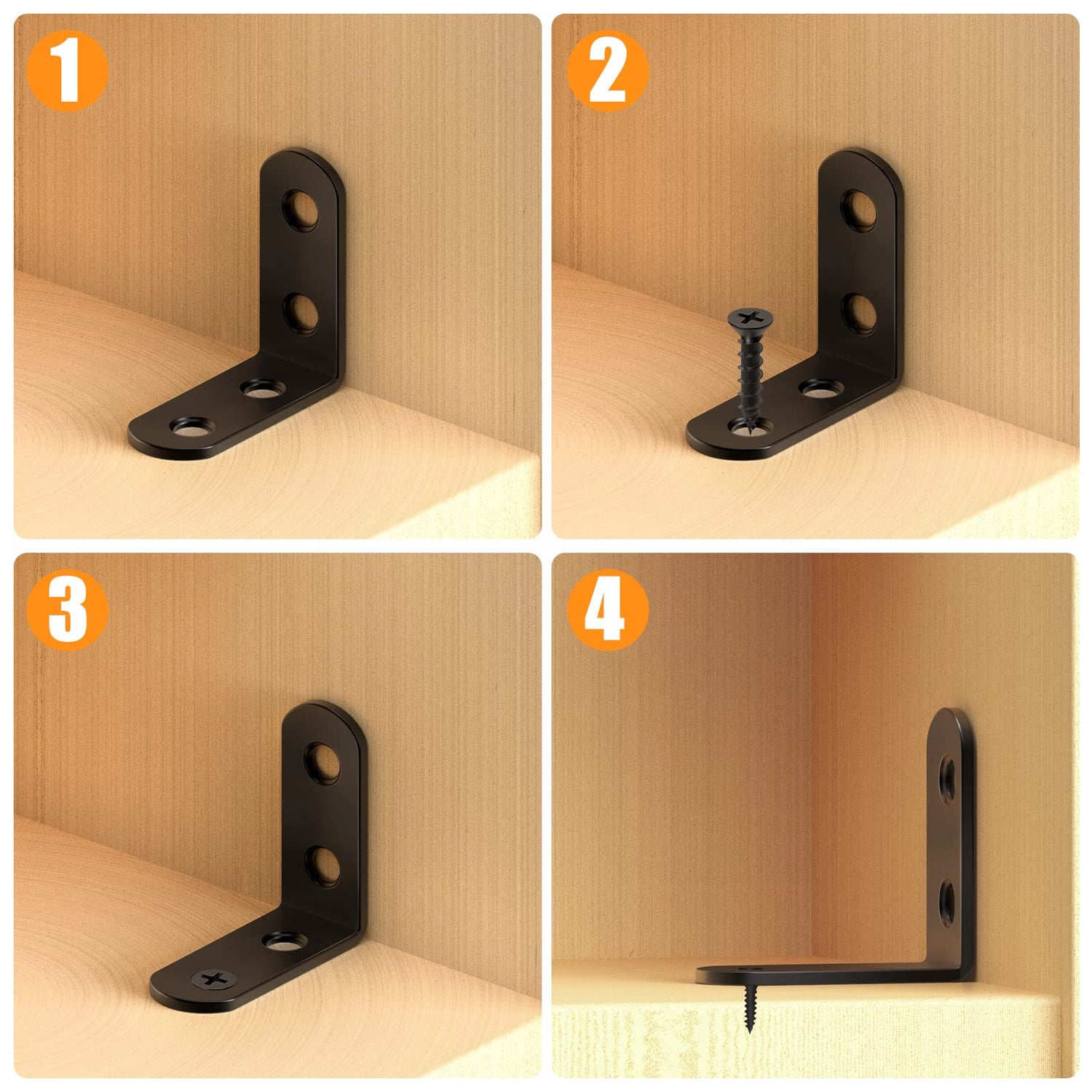 1

2

3

4