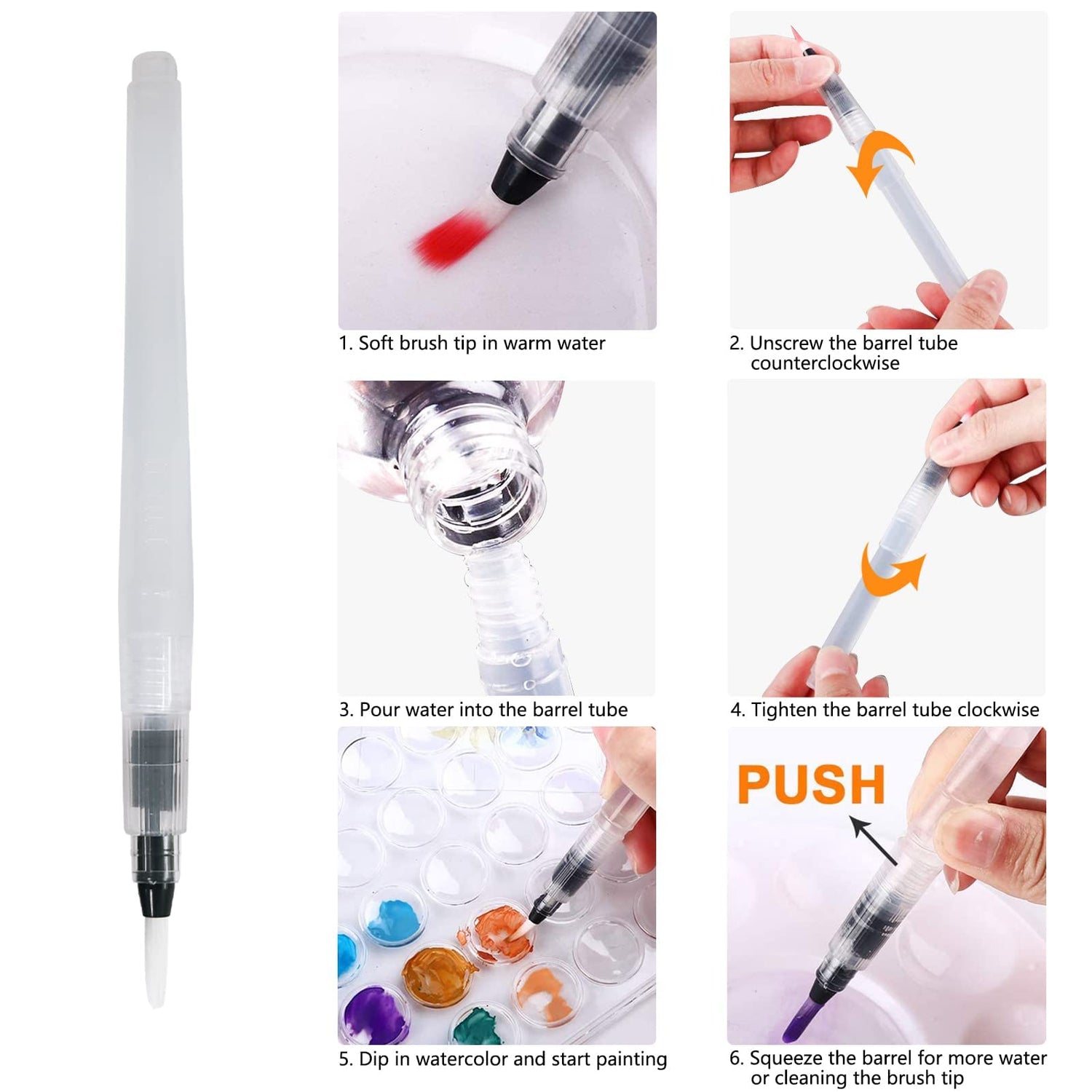 1. Soft brush tip in warm water

2. Unscrew the barrel tube counterclockwise

3. Pour water into the barrel tube

4. Tighten the barrel tube clockwise

5. Dip in watercolor and start painting

PUSH

6. Squeeze the barrel for more water or cleaning the brush tip