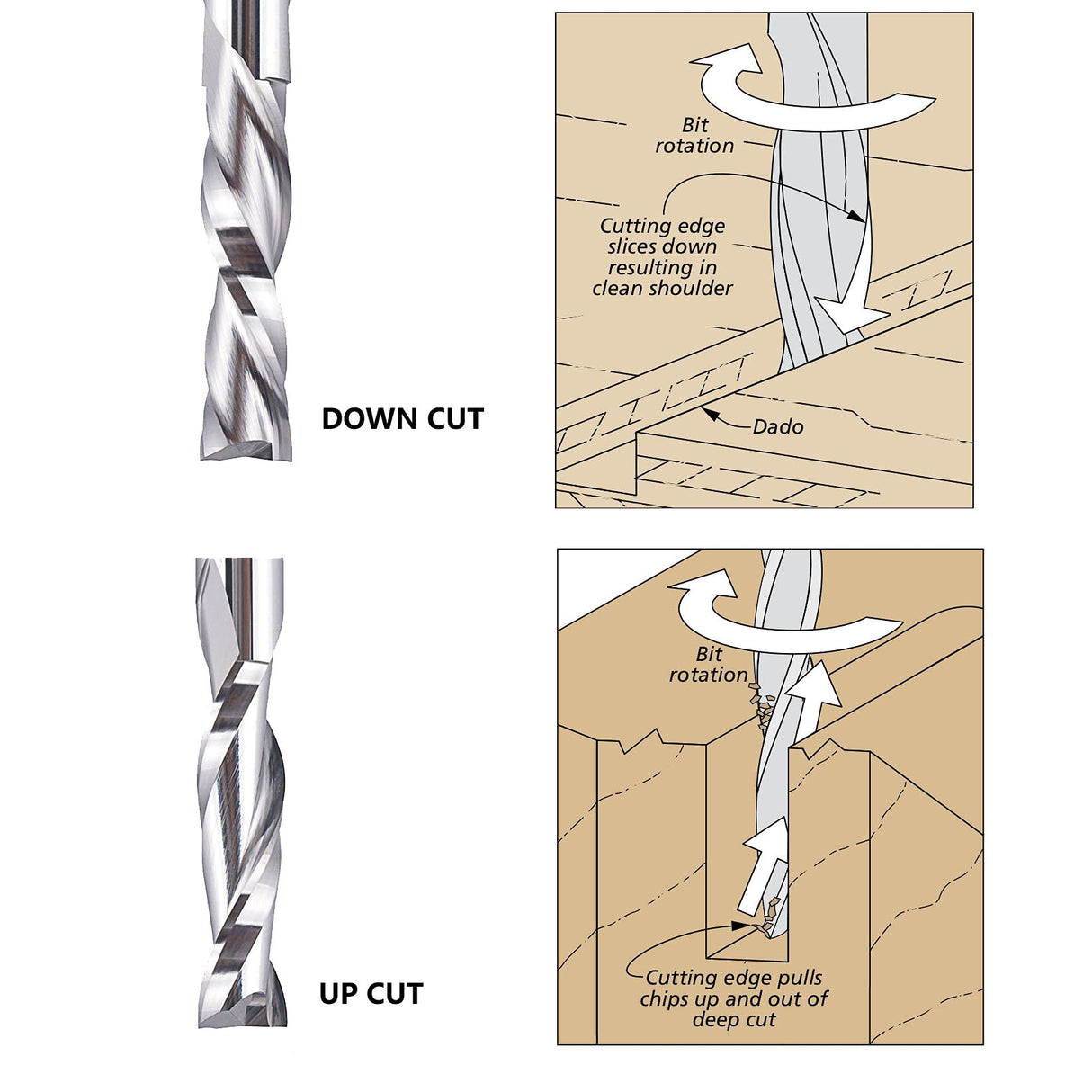 DOWN CUT

Bit rotation

Cutting edge slices down resulting in clean shoulder

Dado

UP CUT

Bit rotation

Cutting edge pulls chips up and out of deep cut