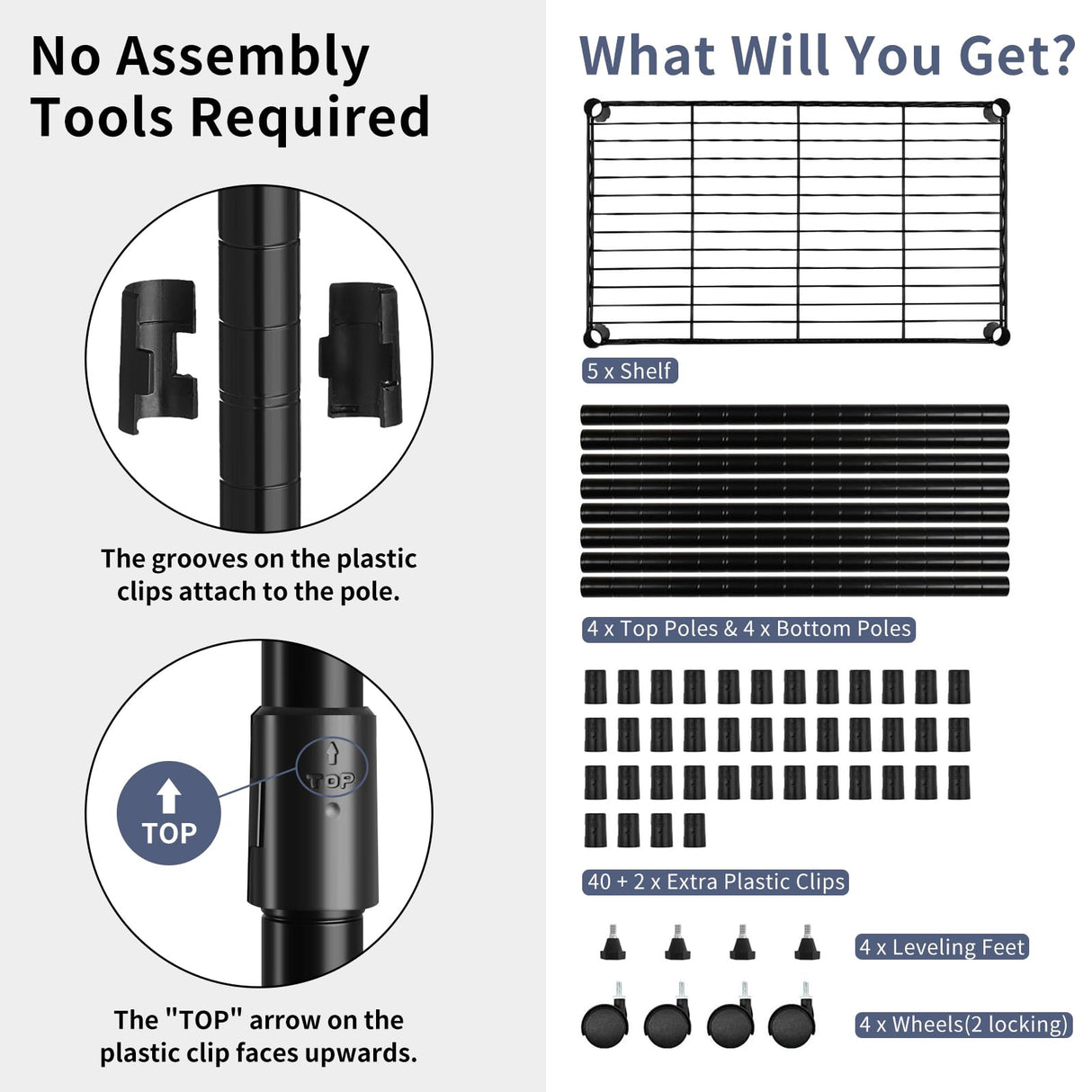 No Assembly Tools Required

The grooves on the plastic clips attach to the pole.

TOP

TOP

The "TOP" arrow on the plastic clip faces upwards.

What Will You Get?

5 x Shelf

4 x Top Poles & 4 x Bottom Poles

40 + 2 x Extra Plastic Clips

4 x Leveling Feet

4 x Wheels(2 locking)