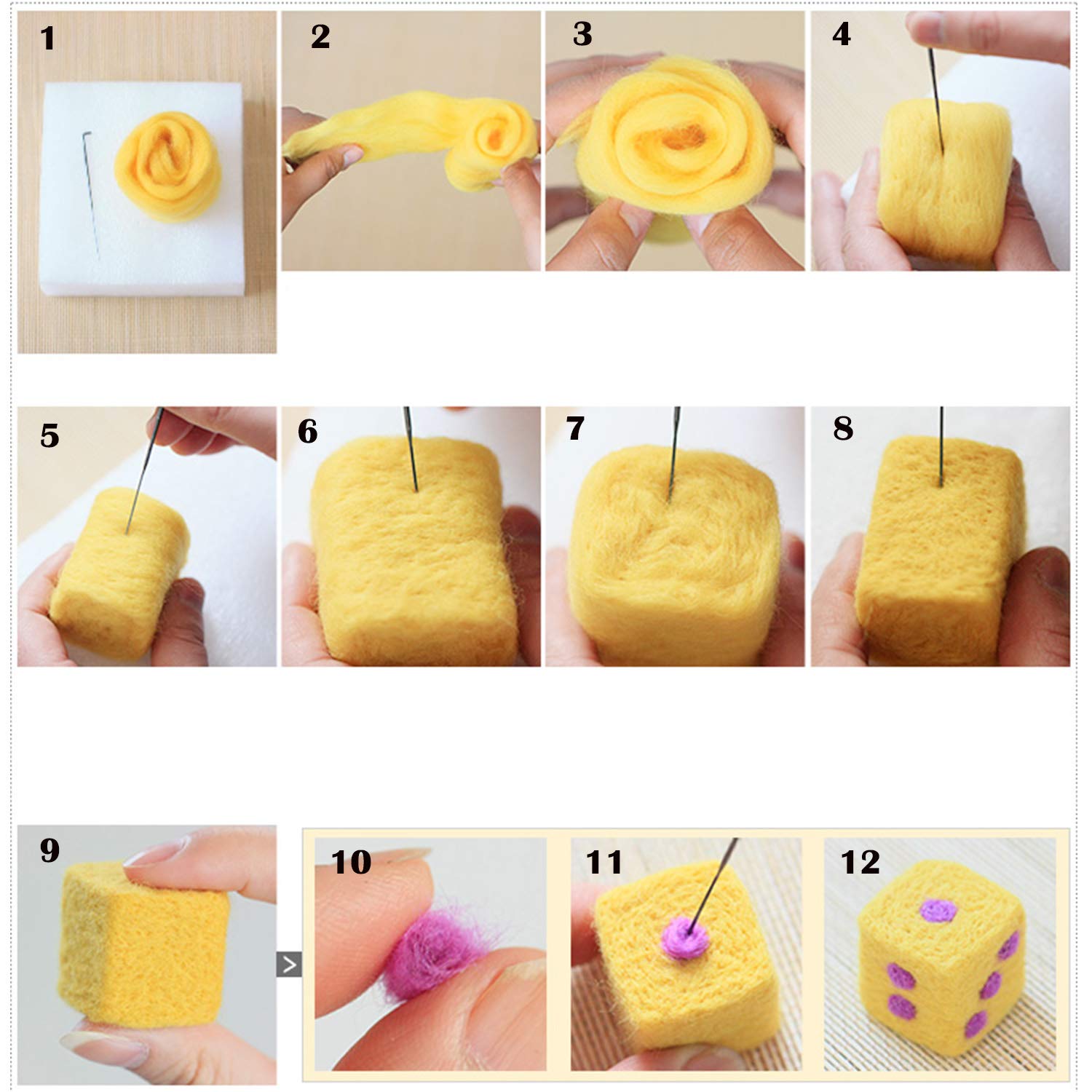 1

2

3

4

5

6

7

8

9

>

10

11

12