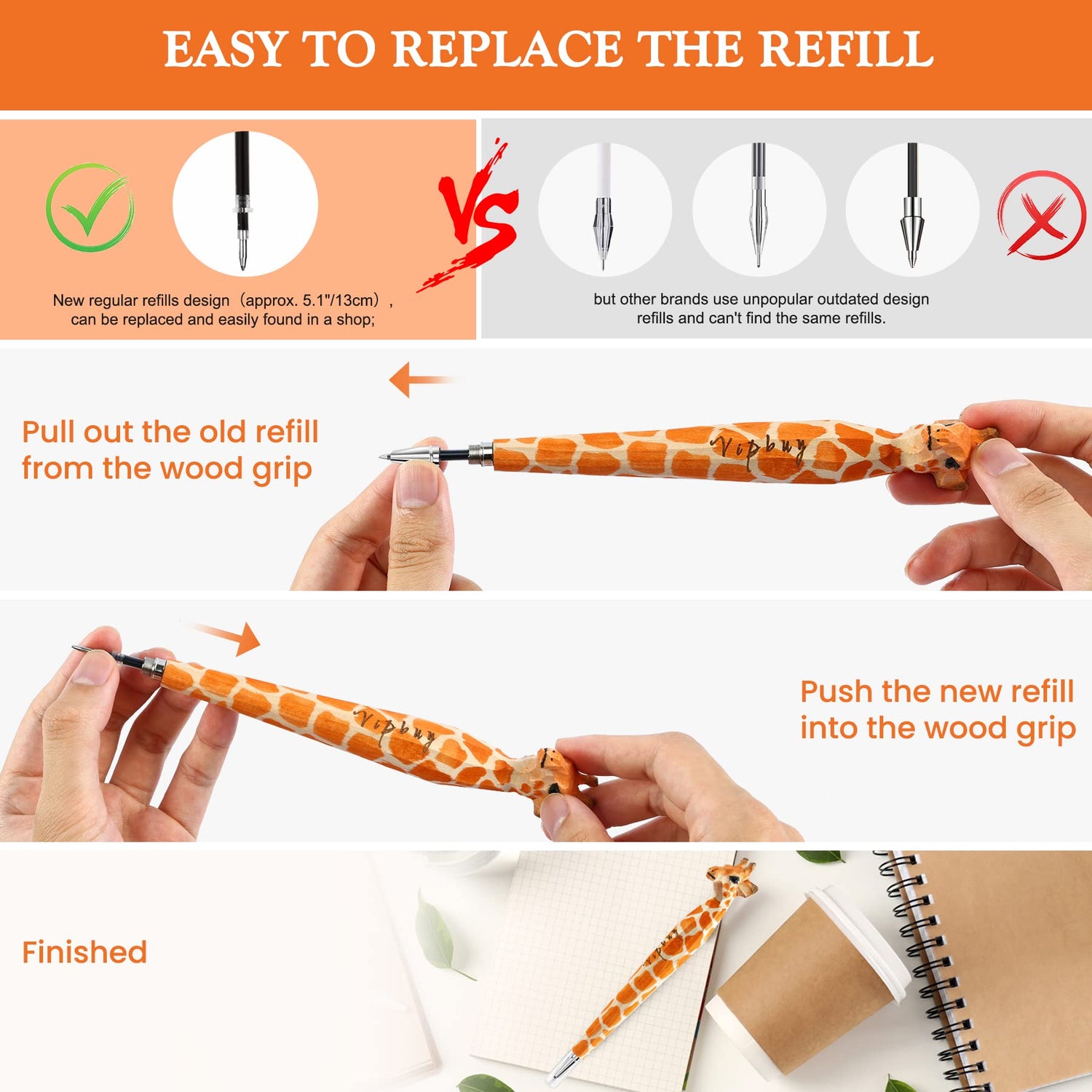 EASY TO REPLACE THE REFILL

New regular refills design（approx. 5.1"/13cm）, can be replaced and easily found in a shop;

VS

but other brands use unpopular outdated design refills and can't find the same refills.

Pull out the old refill from the wood grip

Vipbuy

Push the new refill into the wood grip

Vipbuy

Finished