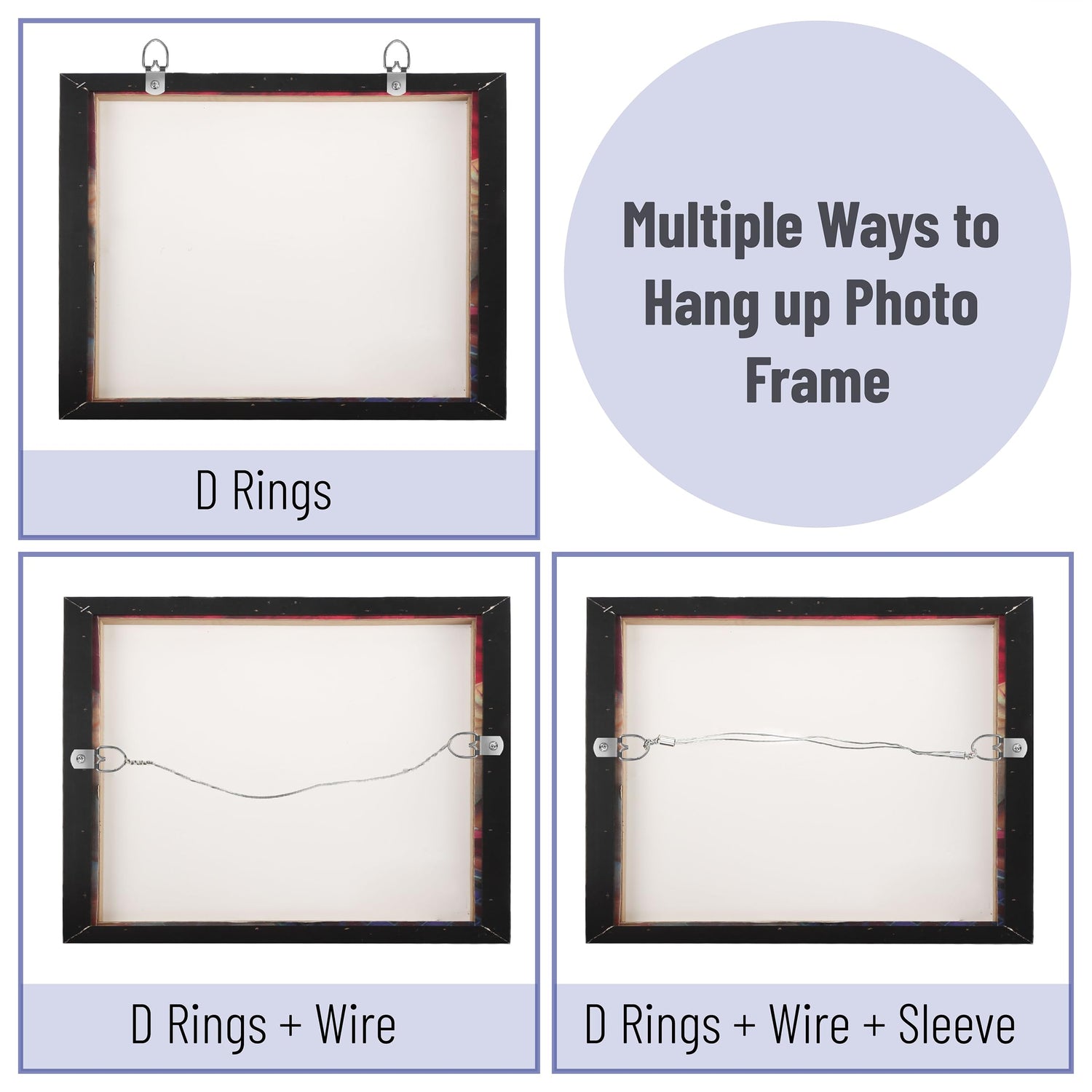 D Rings

Multiple Ways to Hang up Photo Frame

D Rings + Wire

D Rings + Wire + Sleeve