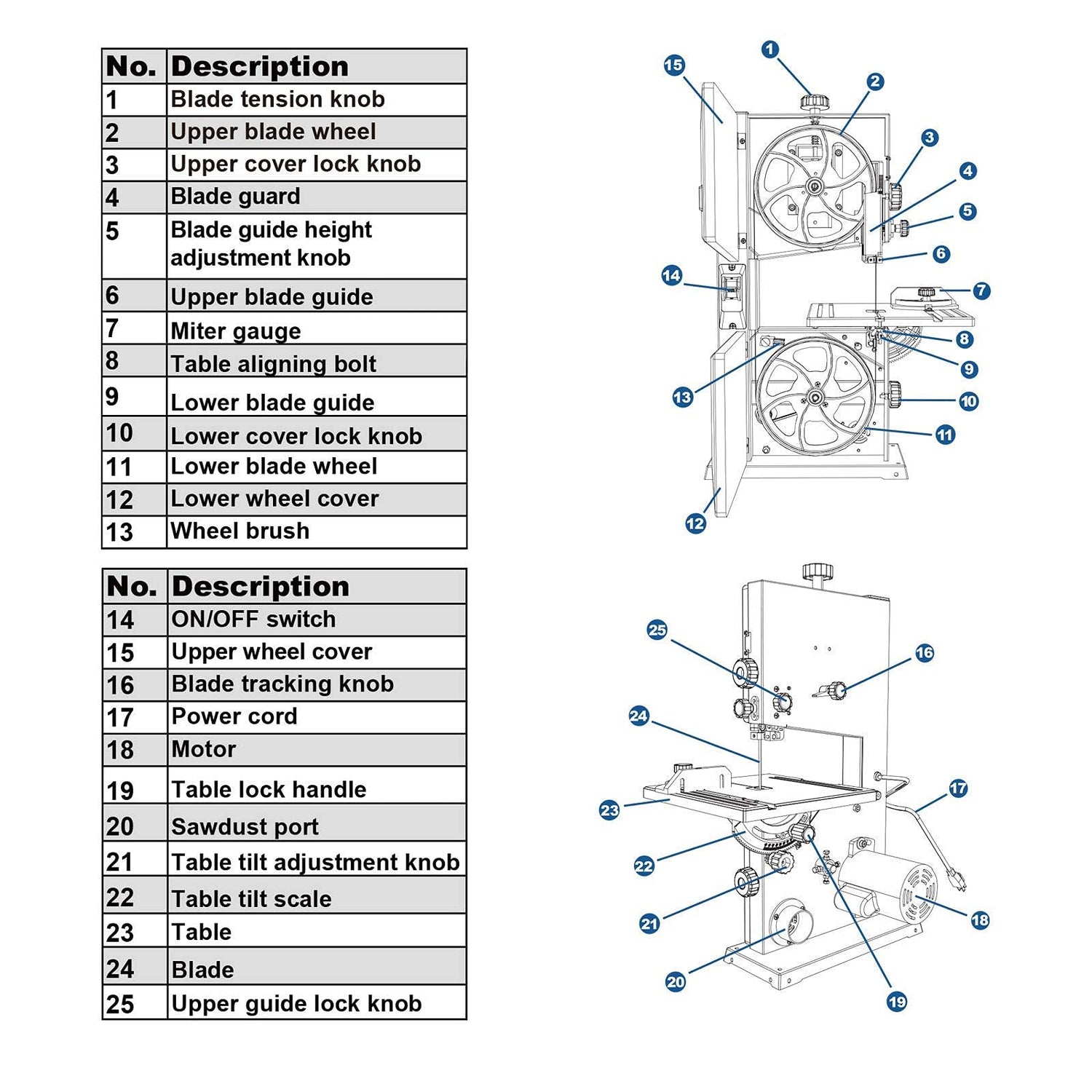 | No. | Description |
|---|---|
| 1 | Blade tension knob |
| 2 | Upper blade wheel |
| 3 | Upper cover lock knob |
| 4 | Blade guard |
| 5 | Blade guide height adjustment knob |
| 6 | Upper blade guide |
| 7 | Miter gauge |
| 8 | Table aligning bolt |
| 9 | Lower blade guide |
| 10 | Lower cover lock knob |
| 11 | Lower blade wheel |
| 12 | Lower wheel cover |
| 13 | Wheel brush |

| No. | Description |
|---|---|
| 14 | ON/OFF switch |
| 15 | Upper wheel cover |
| 16 | Blade tracking knob |
| 17 | Power cord |
| 18 | Motor |
| 19 | Table lock handle |
| 20 | Sawdust port |
| 21 | Table tilt adjustment knob |
| 22 | Table tilt scale |
| 23 | Table |
| 24 | Blade |
| 25 | Upper guide lock knob |

15 1 2 3 4 5 6 14 7 8 9 13 10 11 12

25 16 24 17 23 22 21 18 20 19