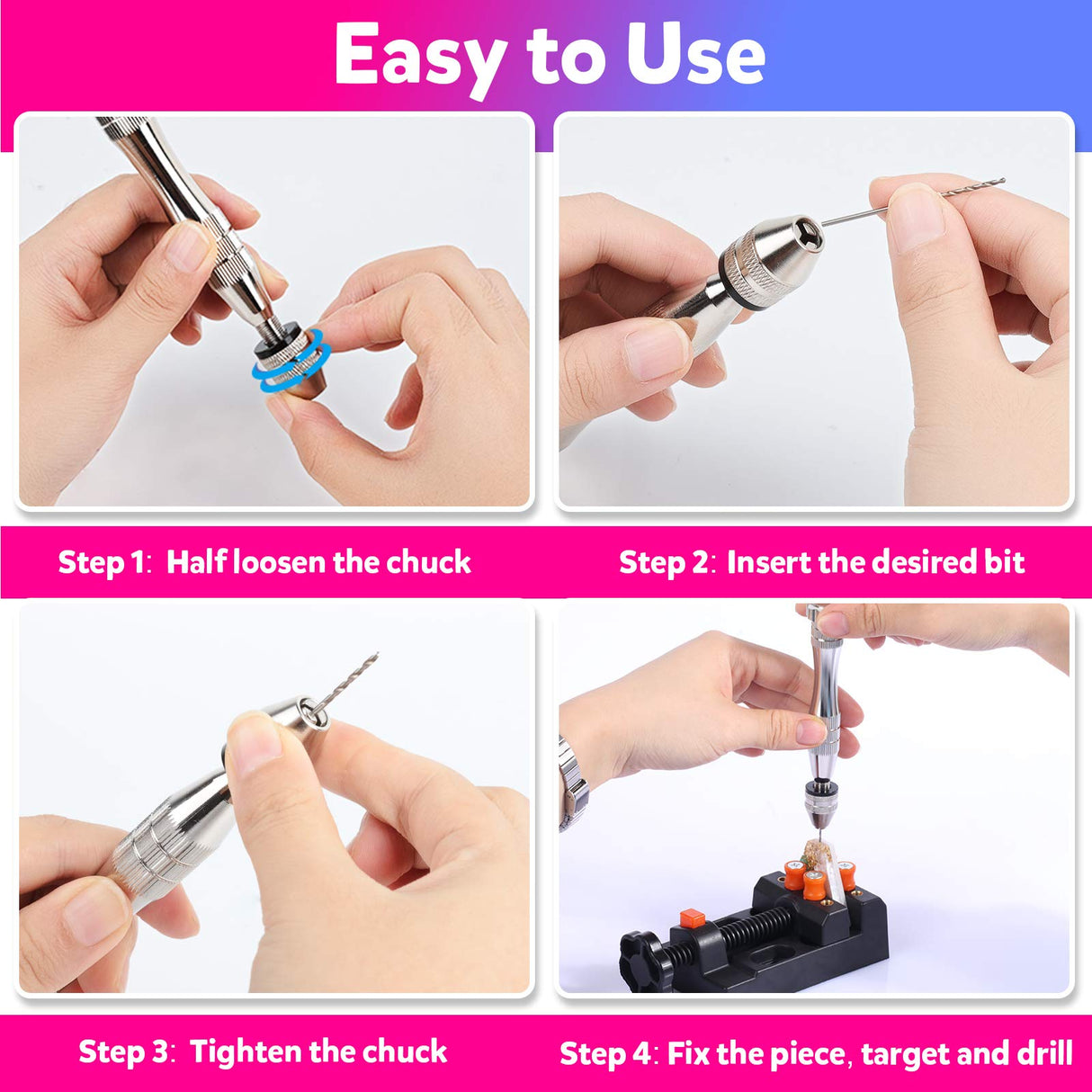 Easy to Use

Step 1: Half loosen the chuck

Step 2: Insert the desired bit

Step 3: Tighten the chuck

Step 4: Fix the piece, target and drill