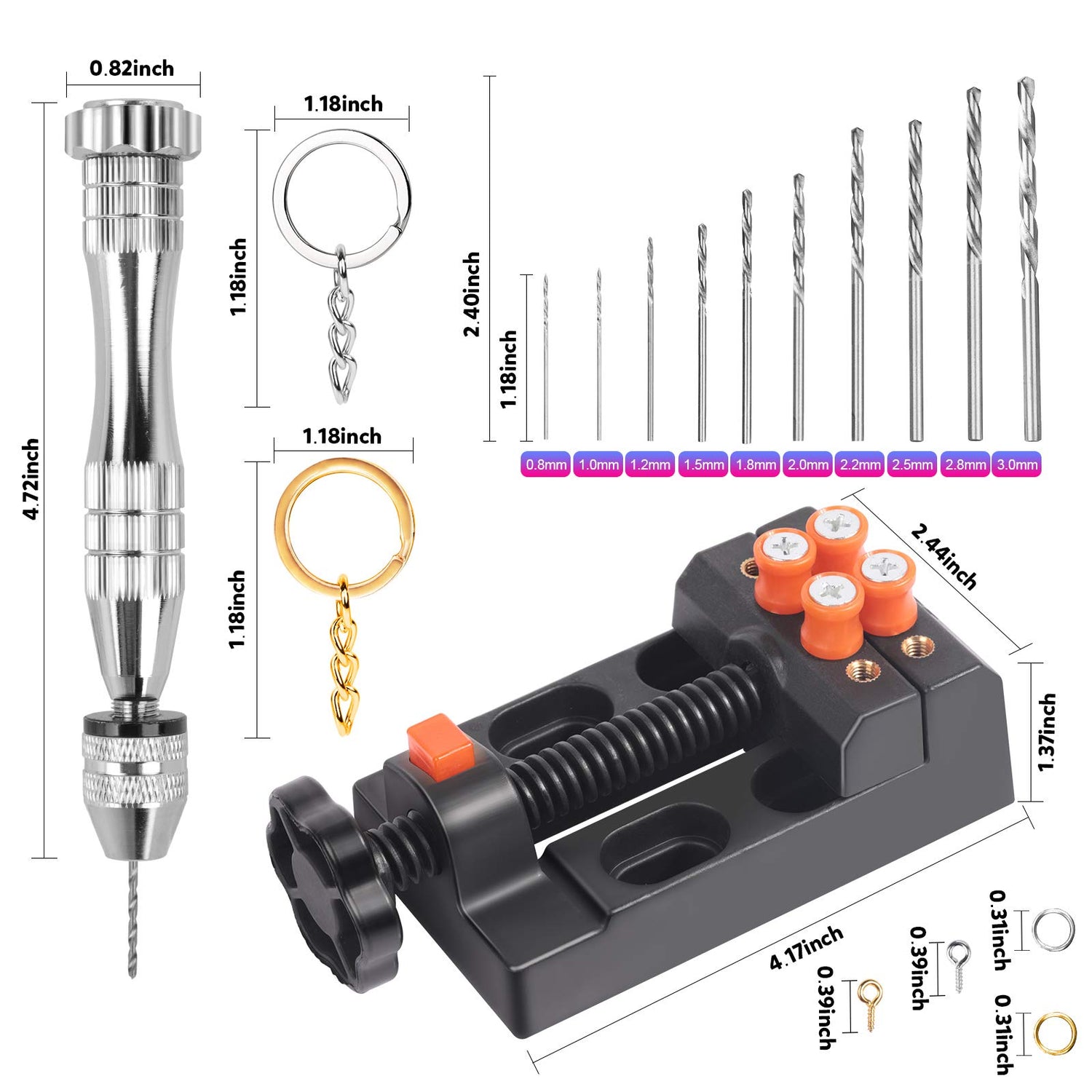 0.82inch

4.72inch

1.18inch

1.18inch

1.18inch

1.18inch

2.40inch

1.18inch

0.8mm 1.0mm 1.2mm 1.5mm 1.8mm 2.0mm 2.2mm 2.5mm 2.8mm 3.0mm

2.44inch

1.37inch

4.17inch

0.39inch

0.39inch

0.31inch

0.31inch