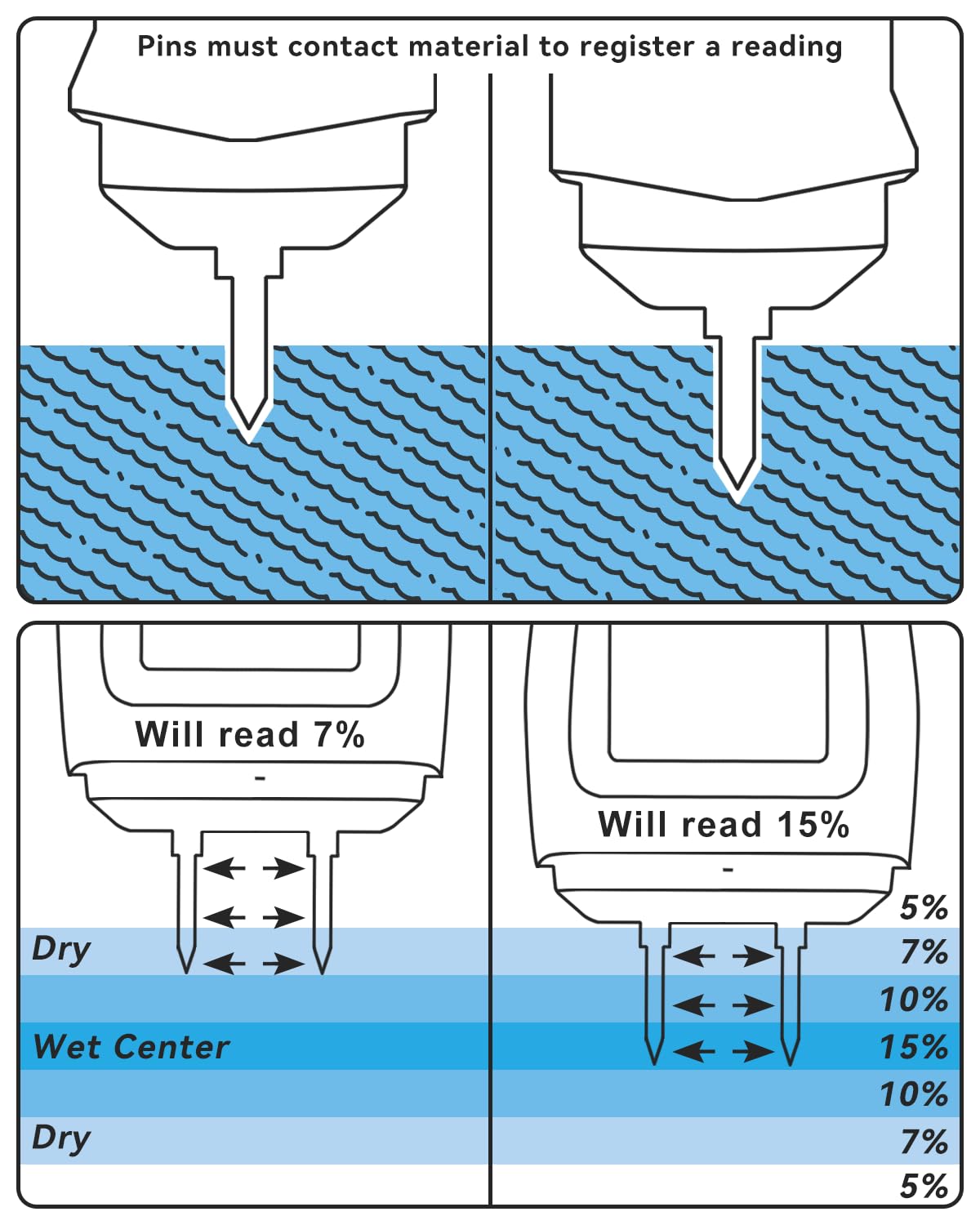 Pins must contact material to register a reading

Will read 7%

-

Dry

Wet Center

Dry

Will read 15%

-

5%

7%

10%

15%

10%

7%

5%