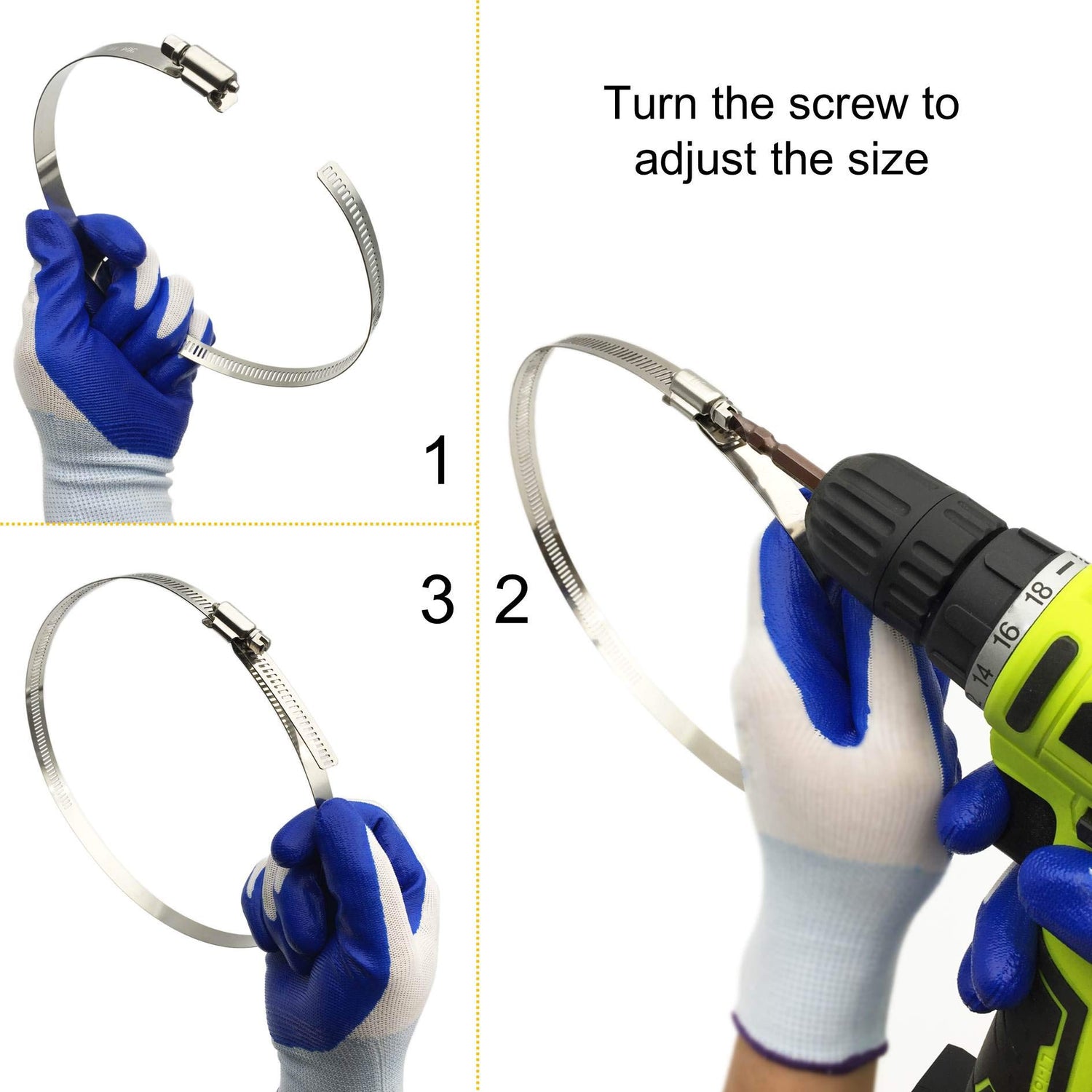 Turn the screw to adjust the size

1

3

2

18

16

14