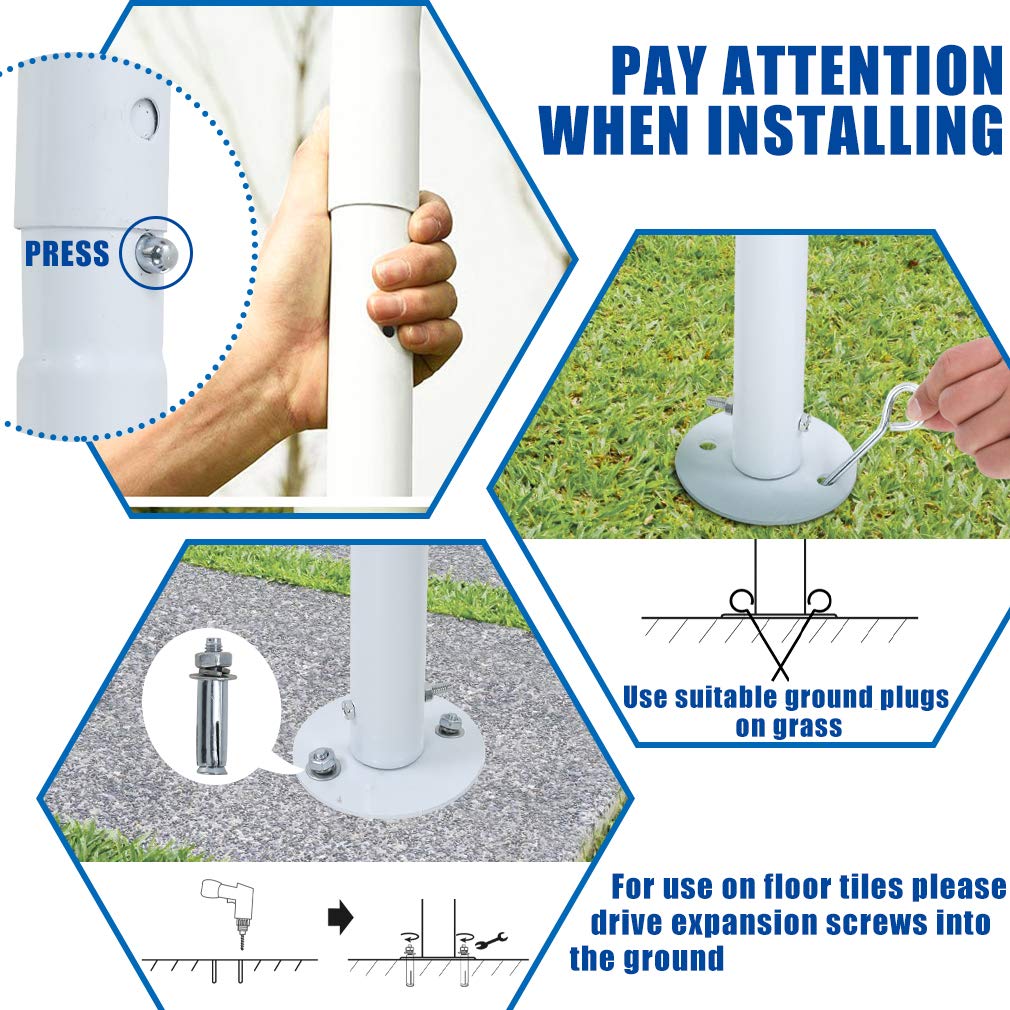 PAY ATTENTION WHEN INSTALLING

PRESS

Use suitable ground plugs on grass

For use on floor tiles please drive expansion screws into the ground