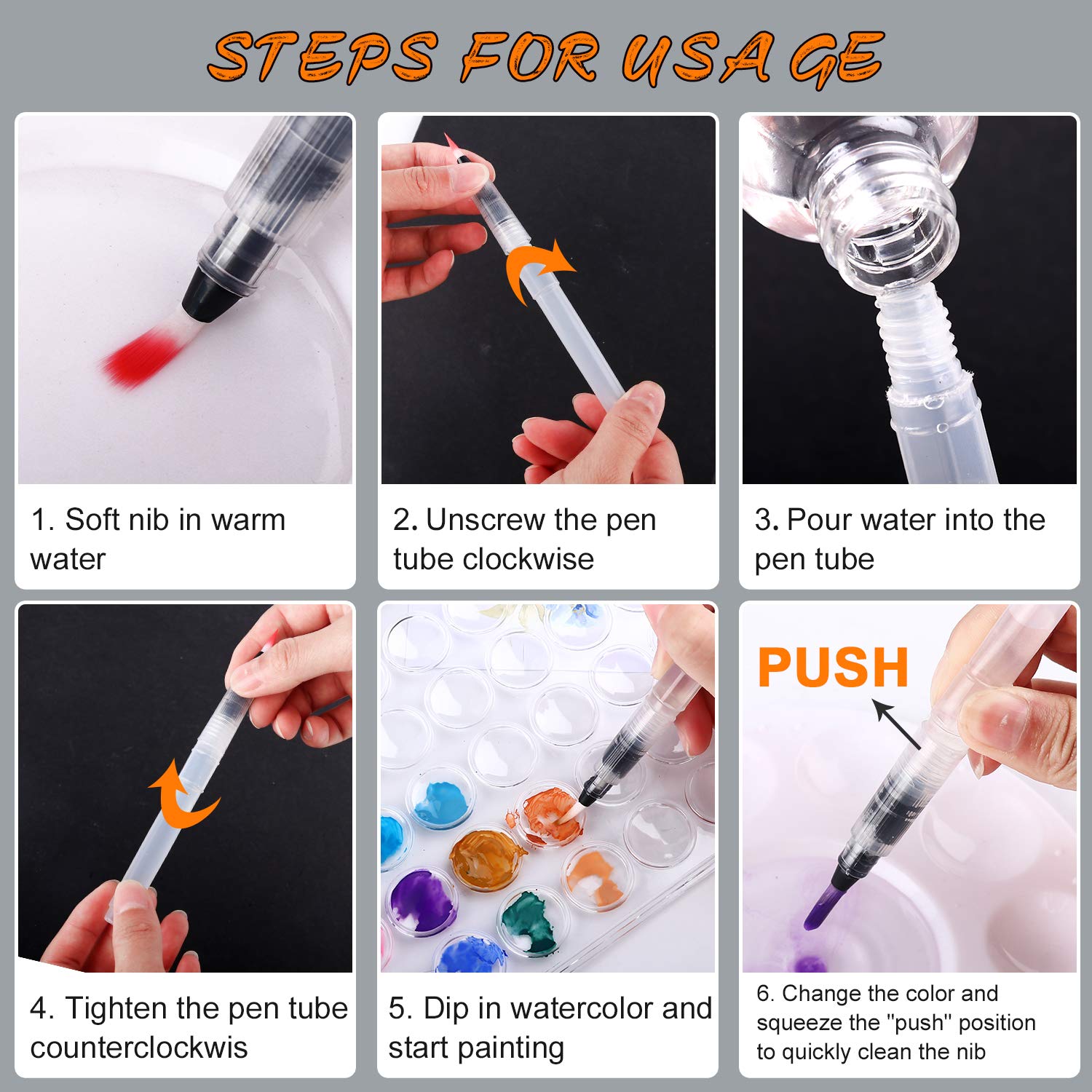 STEPS FOR USA GE

1. Soft nib in warm water

2. Unscrew the pen tube clockwise

3. Pour water into the pen tube

4. Tighten the pen tube counterclockwis

5. Dip in watercolor and start painting

PUSH

6. Change the color and squeeze the "push" position to quickly clean the nib