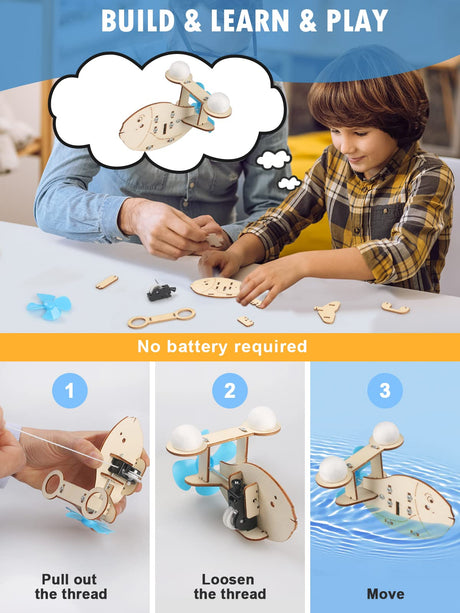 BUILD & LEARN & PLAY

No battery required

1

Pull out the thread

2

Loosen the thread

3

Move