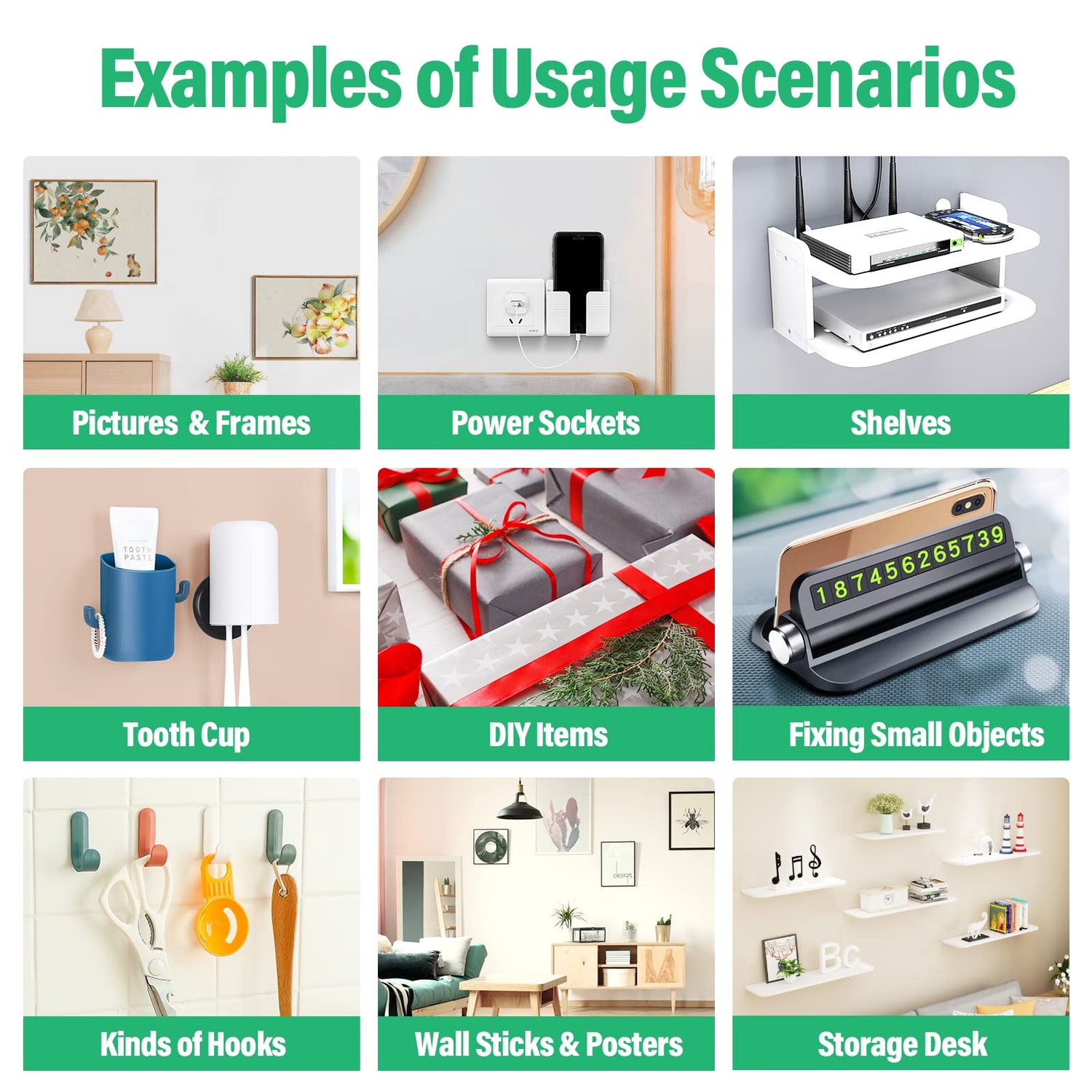 Examples of Usage Scenarios

Pictures & Frames

Power Sockets

Shelves

TOOTH PASTE

Tooth Cup

DIY Items

18745626573 9

Fixing Small Objects

Kinds of Hooks

design

Wall Sticks & Posters

Bc

Storage Desk