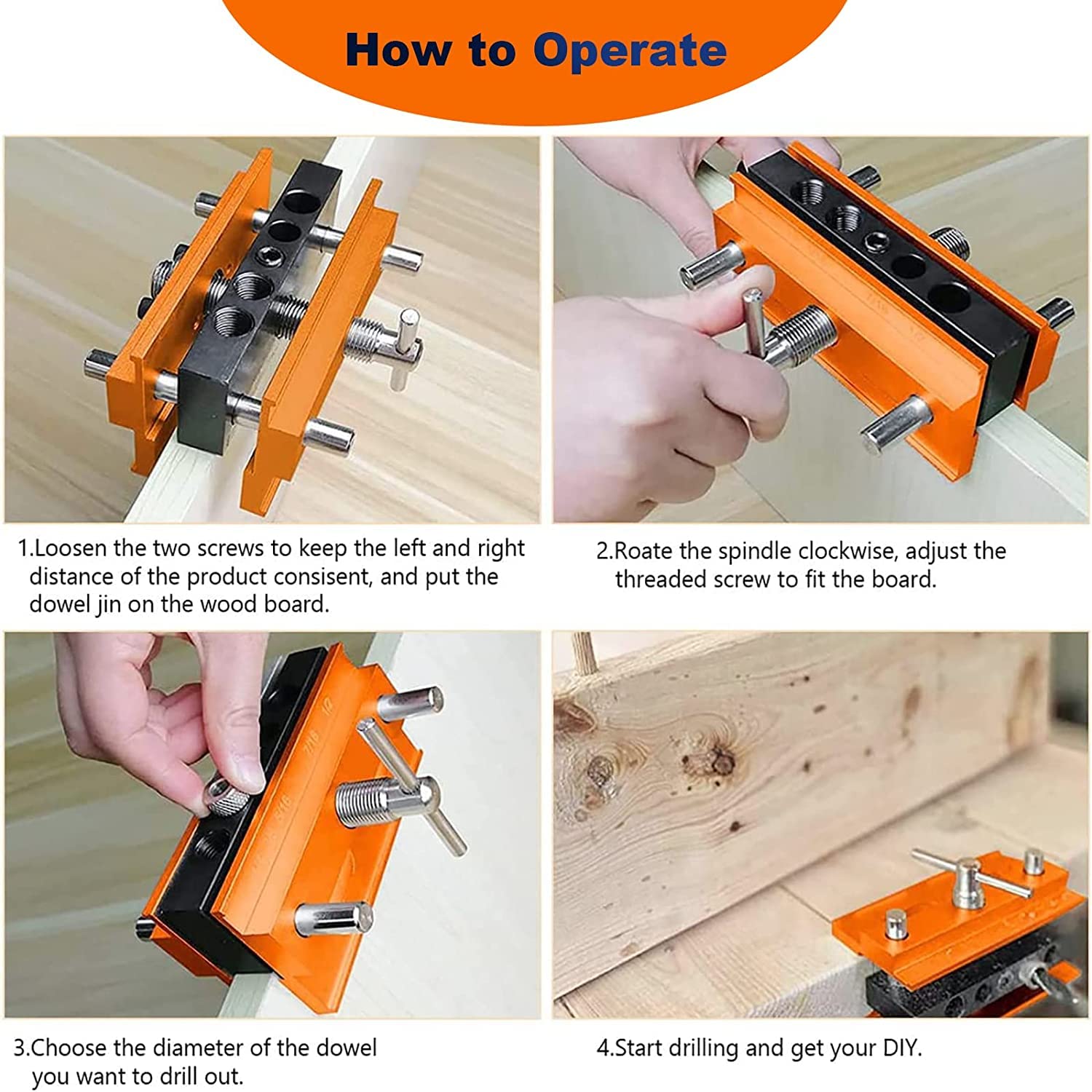 How to Operate

1.Loosen the two screws to keep the left and right distance of the product consisent, and put the dowel jin on the wood board.

2.Roate the spindle clockwise, adjust the threaded screw to fit the board.

3.Choose the diameter of the dowel you want to drill out.

4.Start drilling and get your DIY.