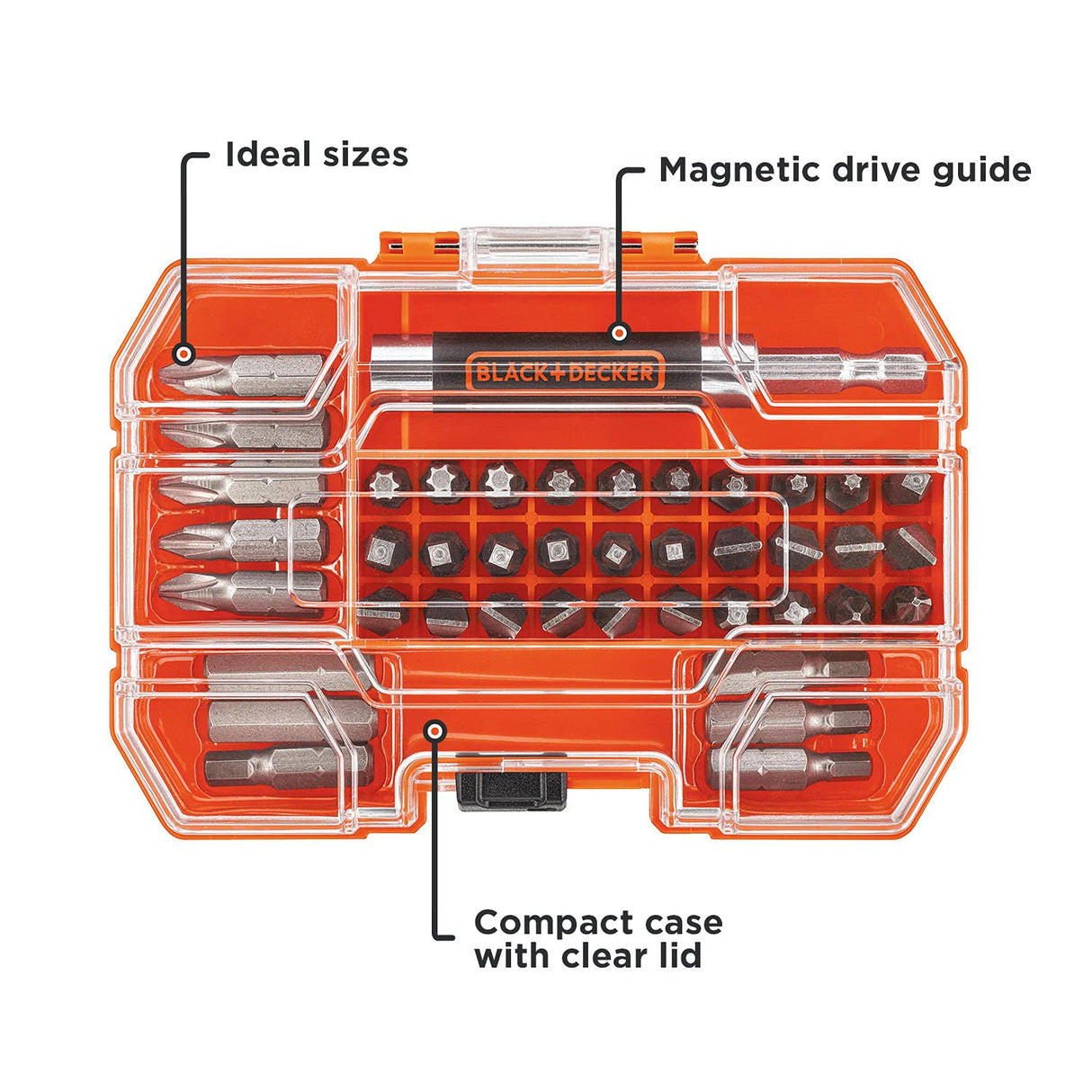 Ideal sizes

Magnetic drive guide

BLACK+DECKER

Compact case with clear lid