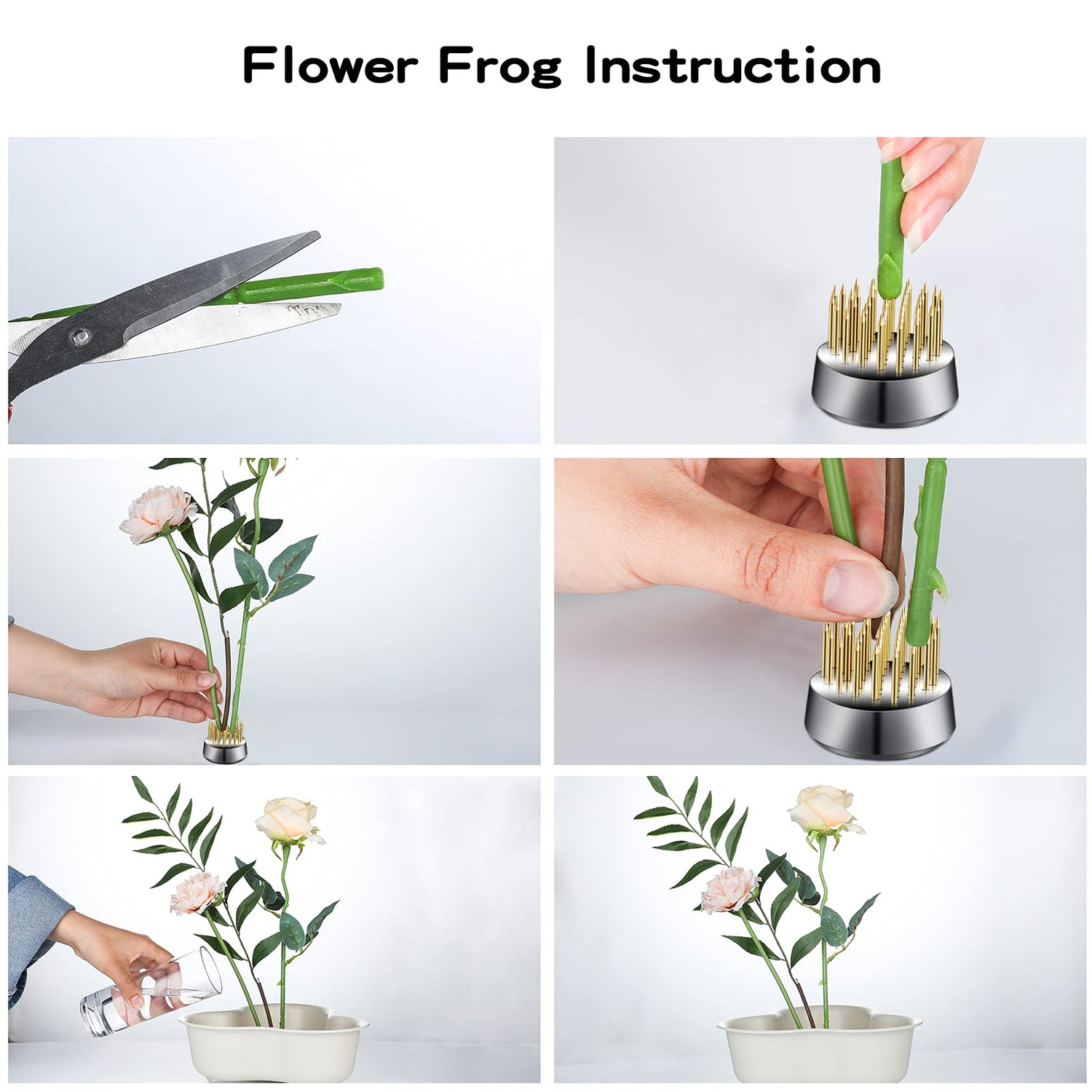 Flower Frog Instruction