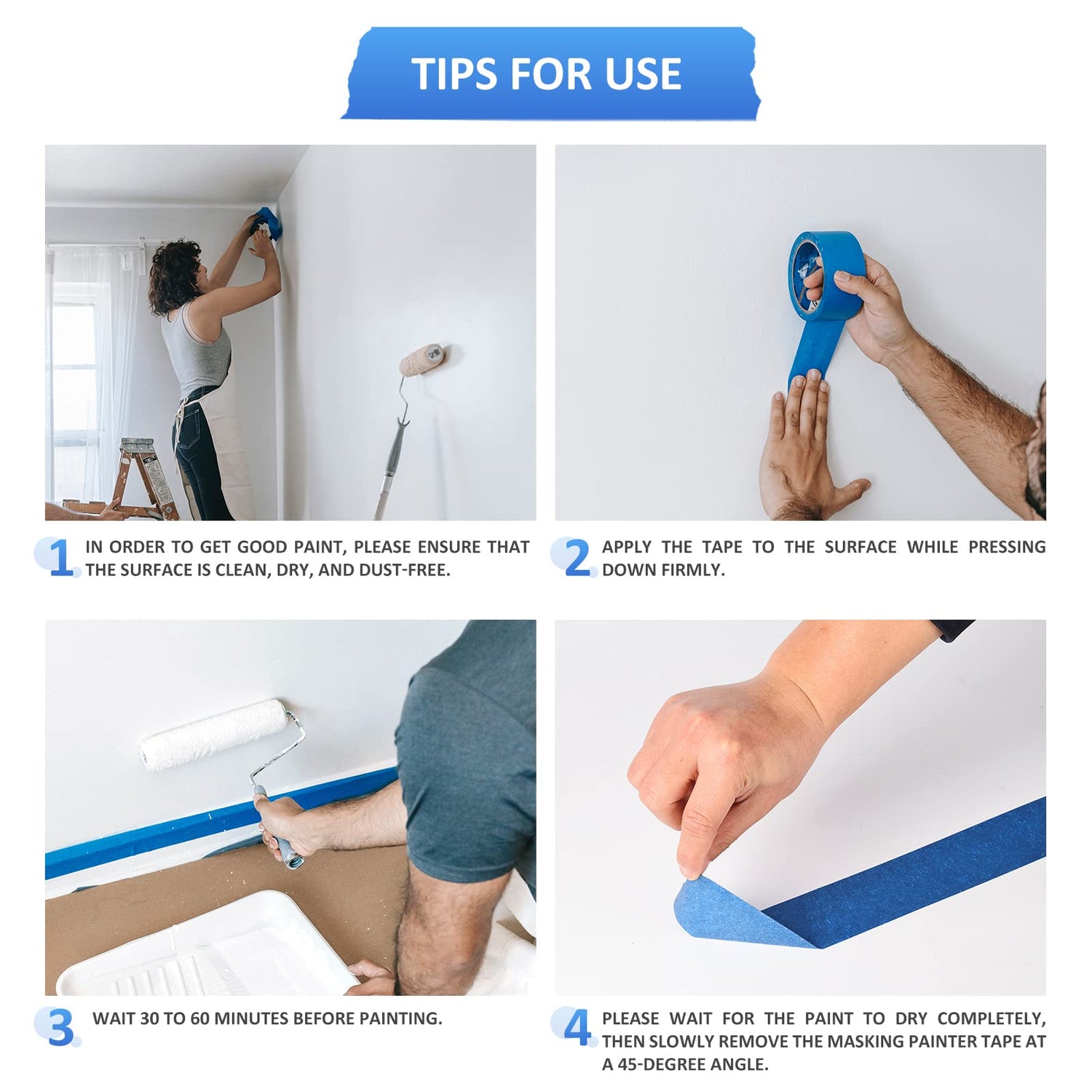 TIPS FOR USE

1 IN ORDER TO GET GOOD PAINT, PLEASE ENSURE THAT THE SURFACE IS CLEAN, DRY, AND DUST-FREE.

2 APPLY THE TAPE TO THE SURFACE WHILE PRESSING DOWN FIRMLY.

3 WAIT 30 TO 60 MINUTES BEFORE PAINTING.

4 PLEASE WAIT FOR THE PAINT TO DRY COMPLETELY, THEN SLOWLY REMOVE THE MASKING PAINTER TAPE AT A 45-DEGREE ANGLE.