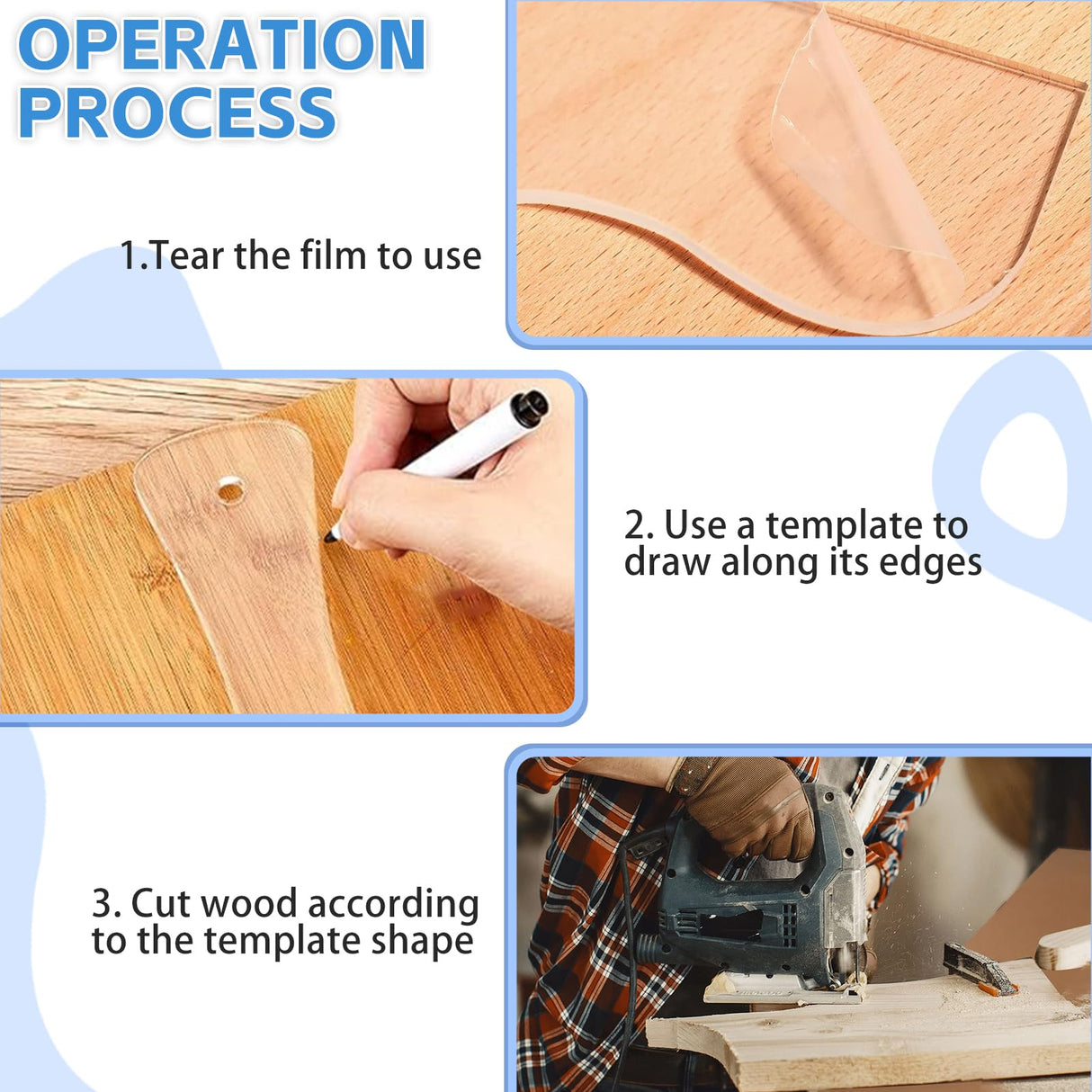 OPERATION PROCESS

1.Tear the film to use

2. Use a template to draw along its edges

3. Cut wood according to the template shape