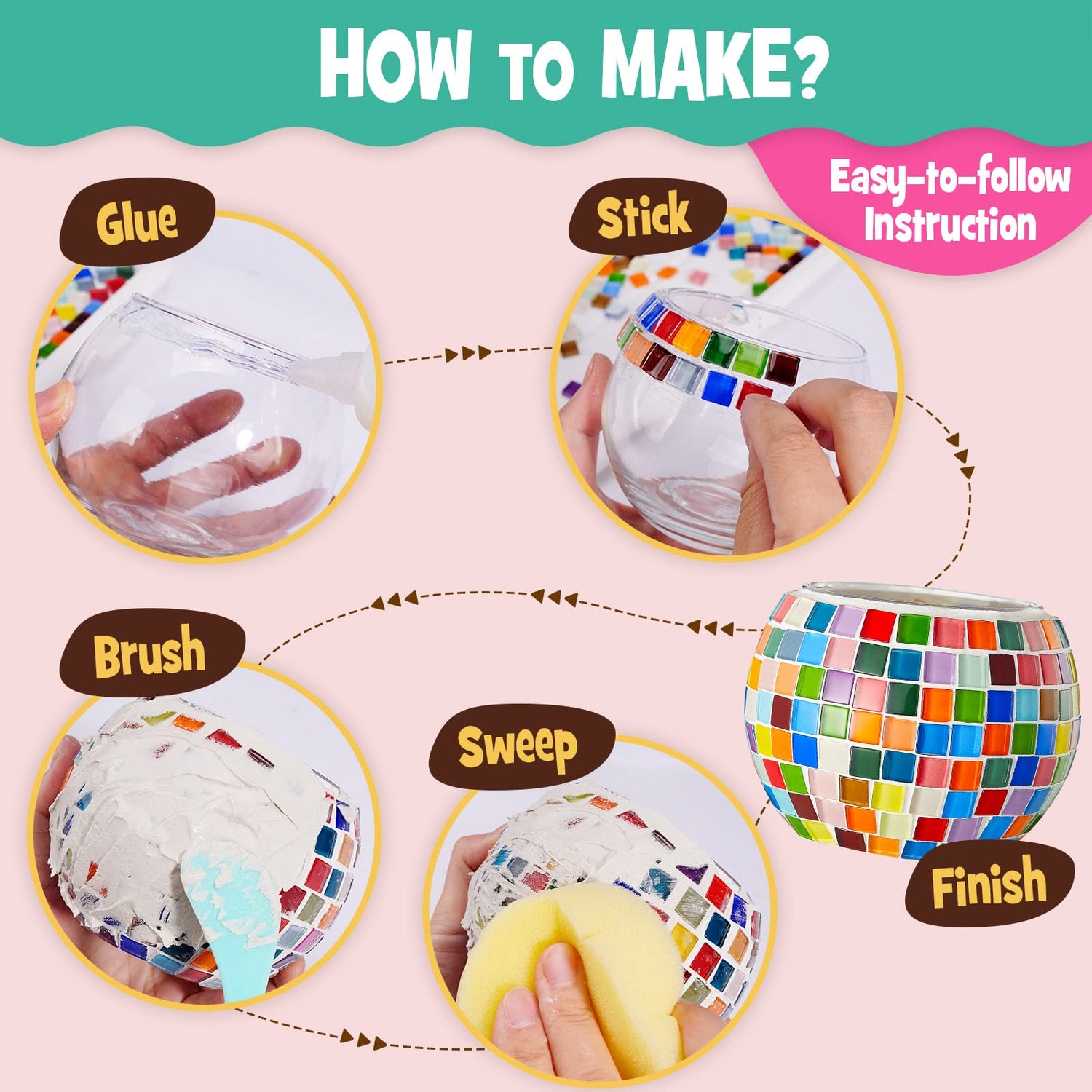 HOW TO MAKE?

Easy-to-follow Instruction

Glue

Stick

Brush

Sweep

Finish