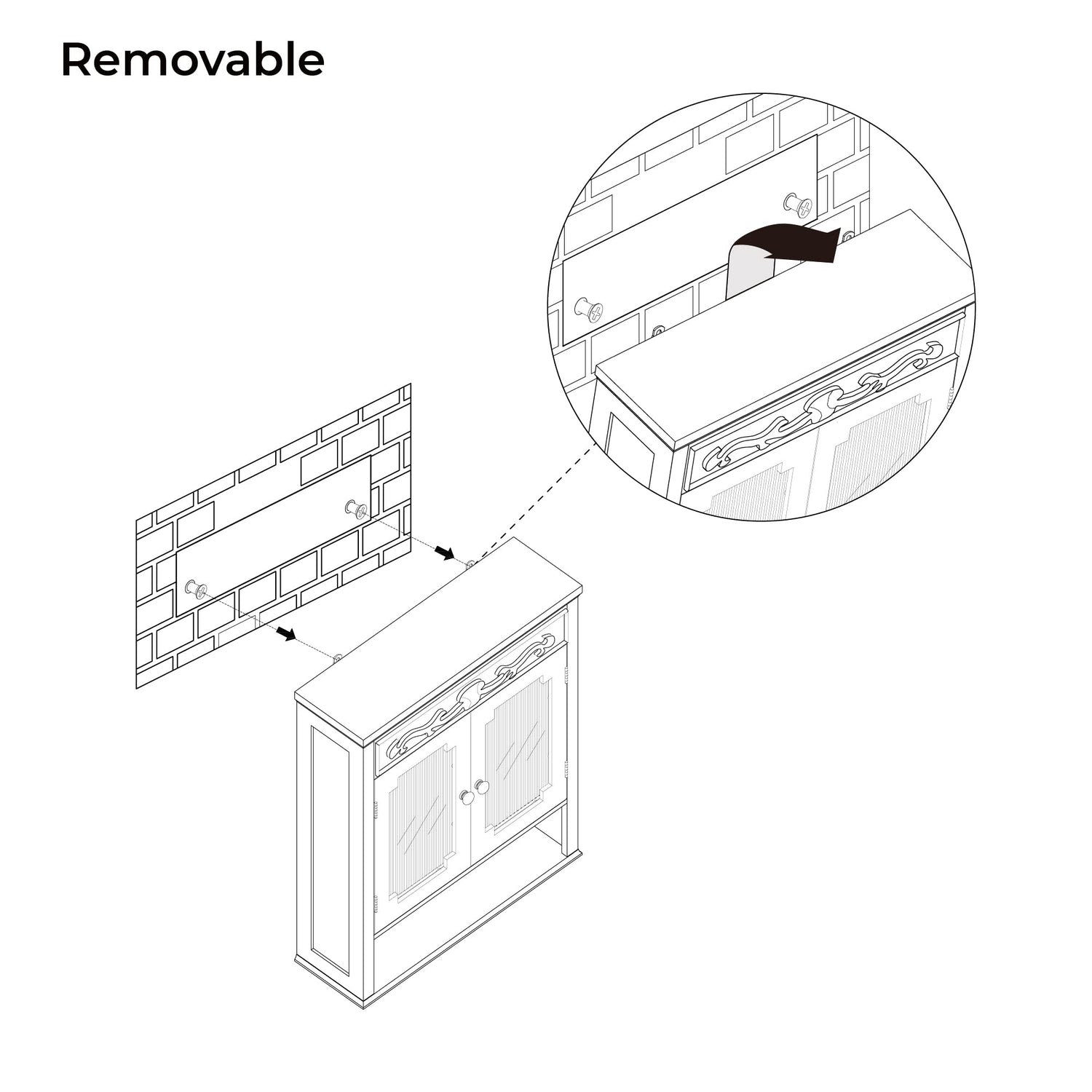 Removable