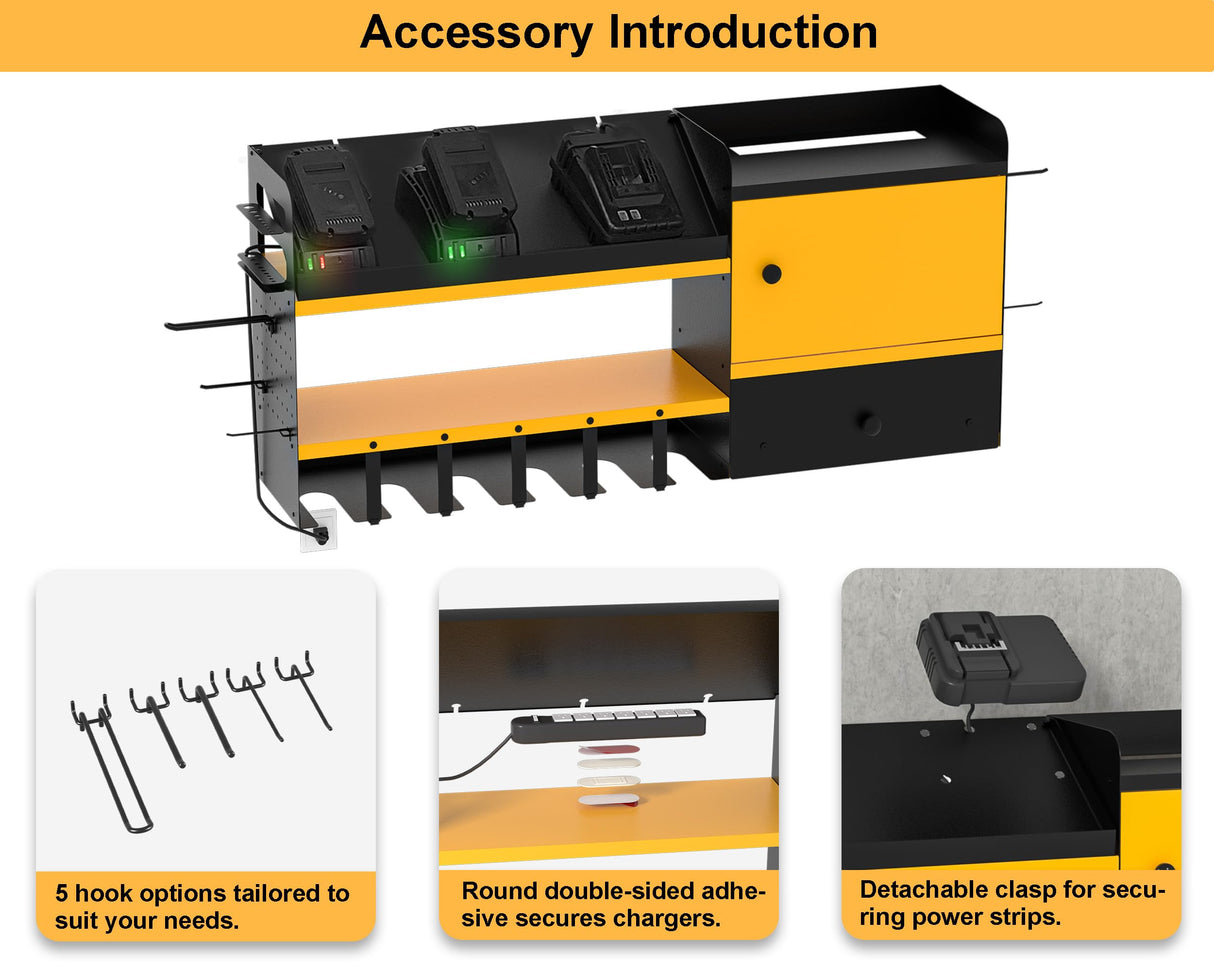 Accessory Introduction

5 hook options tailored to suit your needs.

Round double-sided adhesive secures chargers.

Detachable clasp for securing power strips.