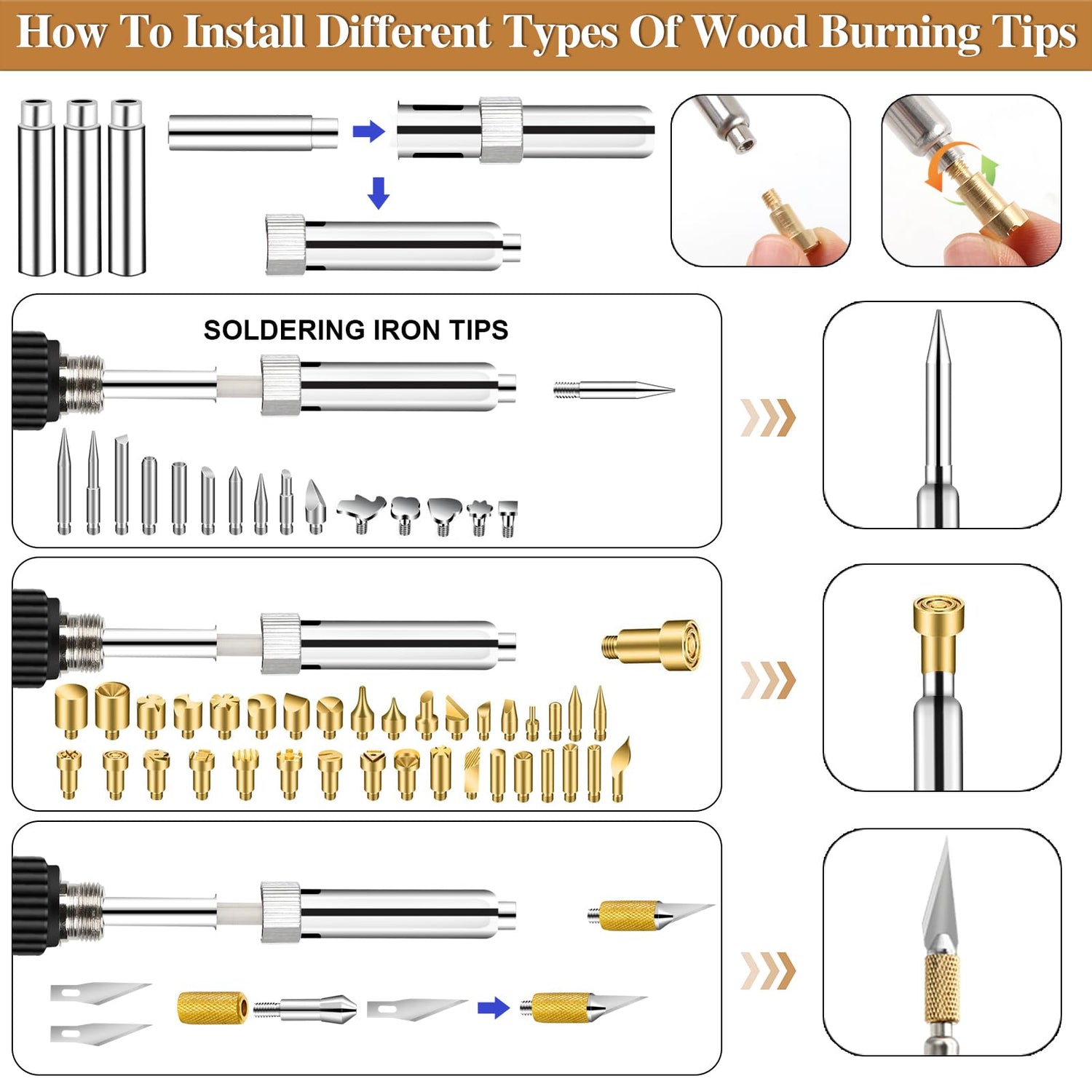 How To Install Different Types Of Wood Burning Tips

SOLDERING IRON TIPS