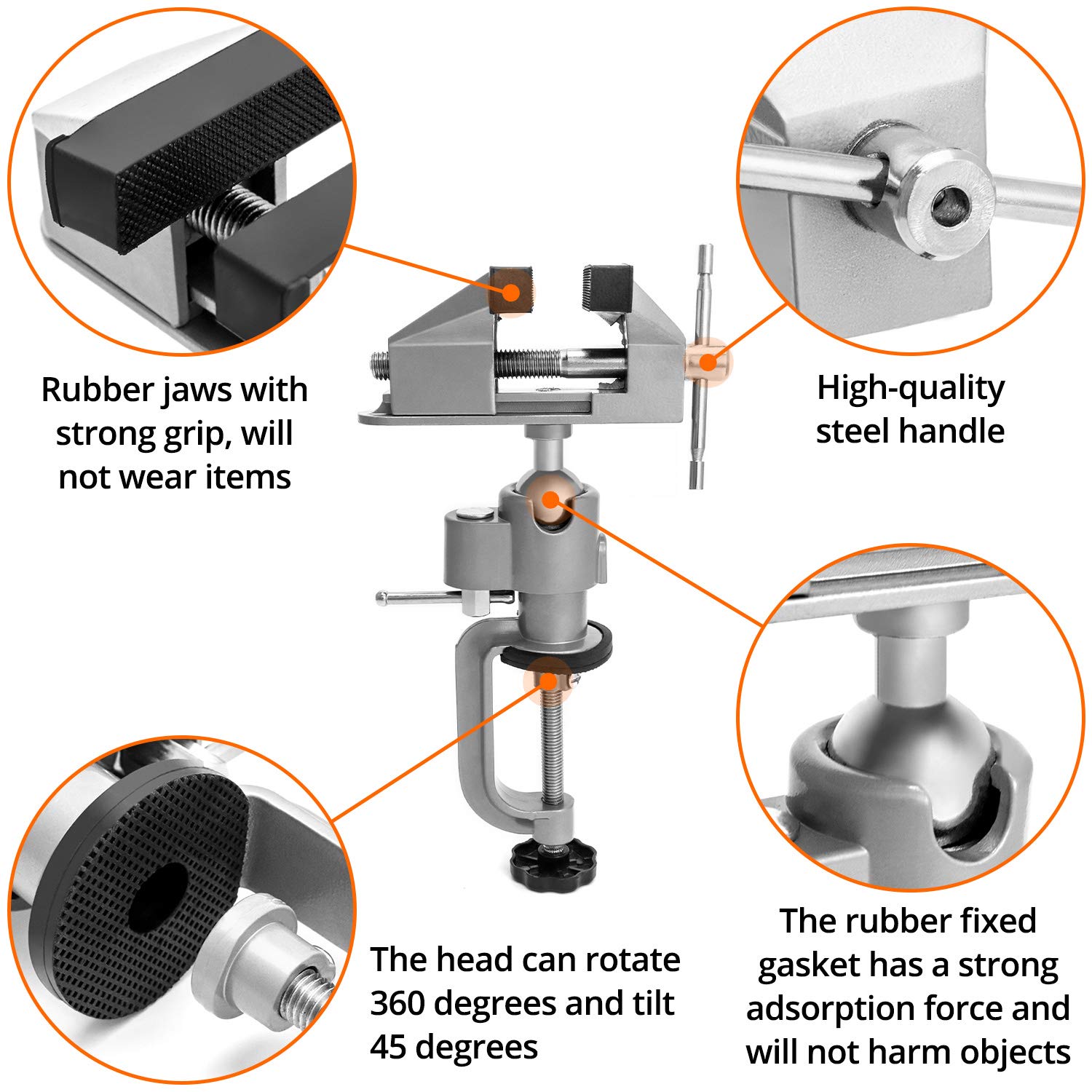 Rubber jaws with strong grip, will not wear items

High-quality steel handle

The head can rotate 360 degrees and tilt 45 degrees

The rubber fixed gasket has a strong adsorption force and will not harm objects