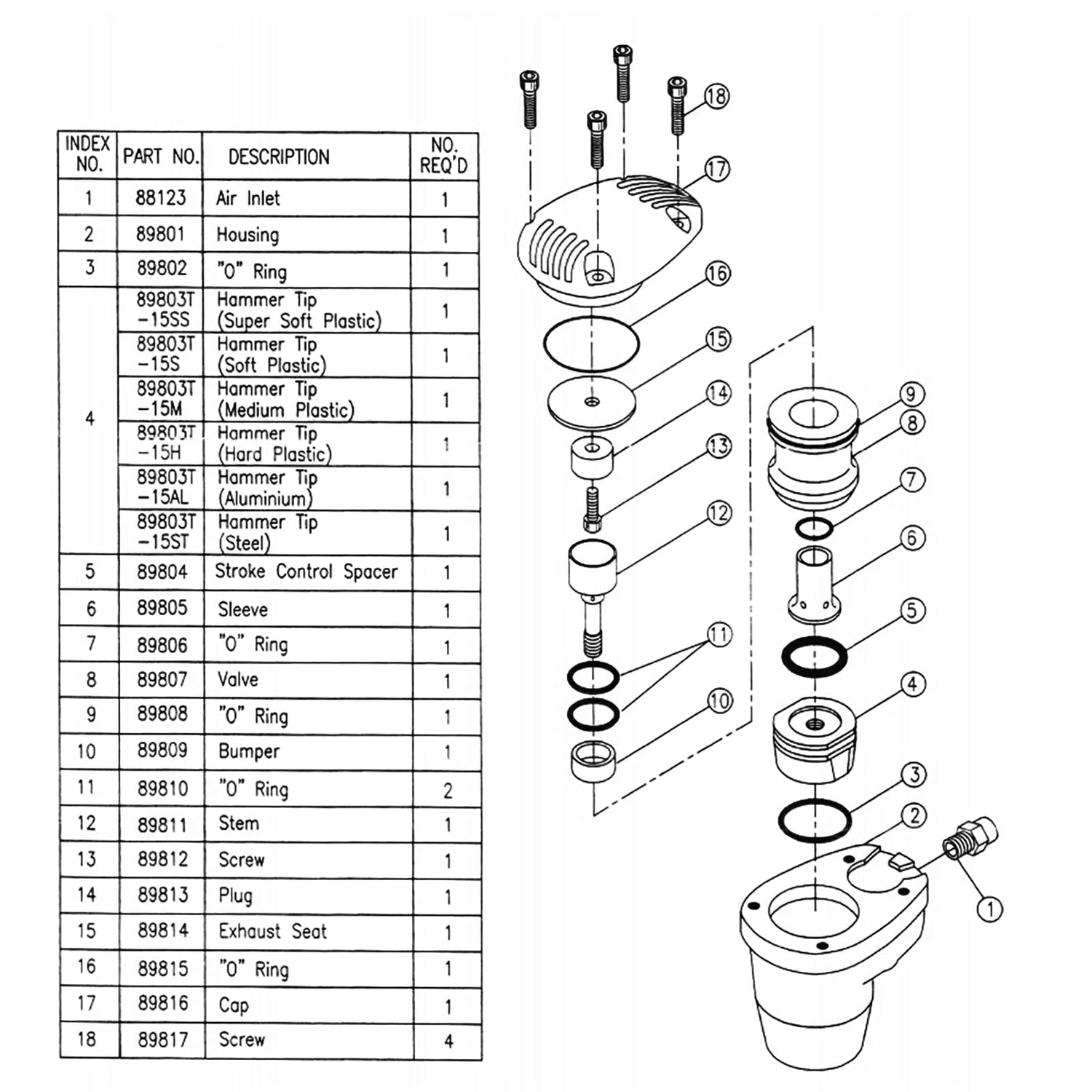 | INDEX NO. | PART NO. | DESCRIPTION | NO. REQ'D |
|---|---|---|---|
| 1 | 88123 | Air Inlet | 1 |
| 2 | 89801 | Housing | 1 |
| 3 | 89802 | "O" Ring | 1 |
| 4 | 89803T -15SS | Hammer Tip (Super Soft Plastic) | 1 |
| | 89803T -15S | Hammer Tip (Soft Plastic) | 1 |
| | 89803T -15M | Hammer Tip (Medium Plastic) | 1 |
| | 89803T -15H | Hammer Tip (Hard Plastic) | 1 |
| | 89803T -15AL | Hammer Tip (Aluminium) | 1 |
| | 89803T -15ST | Hammer Tip (Steel) | 1 |
| 5 | 89804 | Stroke Control Spacer | 1 |
| 6 | 89805 | Sleeve | 1 |
| 7 | 89806 | "O" Ring | 1 |
| 8 | 89807 | Valve | 1 |
| 9 | 89808 | "O" Ring | 1 |
| 10 | 89809 | Bumper | 1 |
| 11 | 89810 | "O" Ring | 2 |
| 12 | 89811 | Stem | 1 |
| 13 | 89812 | Screw | 1 |
| 14 | 89813 | Plug | 1 |
| 15 | 89814 | Exhaust Seat | 1 |
| 16 | 89815 | "O" Ring | 1 |
| 17 | 89816 | Cap | 1 |
| 18 | 89817 | Screw | 4 |

18
17
16
15
14
13
12
11
10
9
8
7
6
5
4
3
2
1