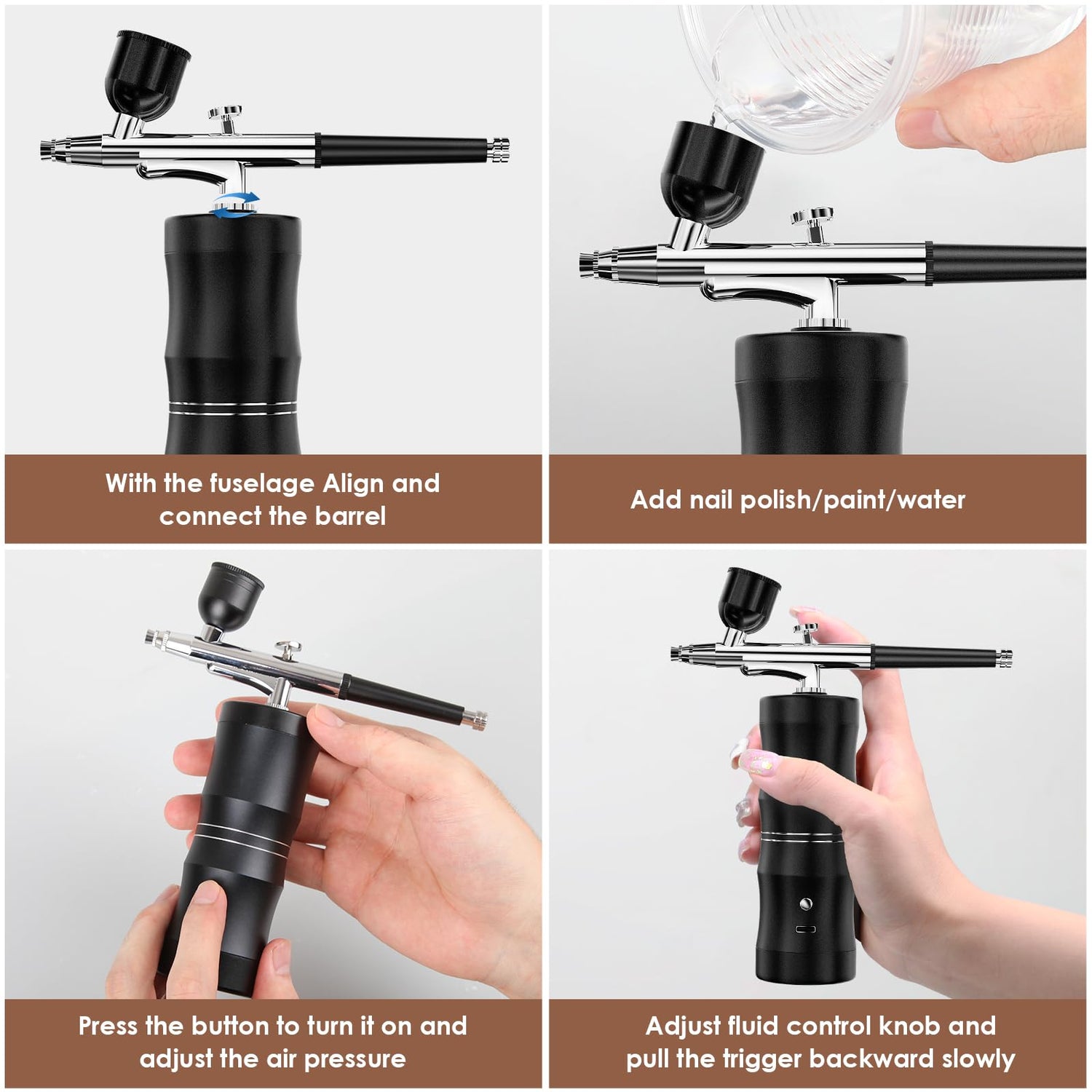 With the fuselage Align and connect the barrel

Add nail polish/paint/water

Press the button to turn it on and adjust the air pressure

Adjust fluid control knob and pull the trigger backward slowly