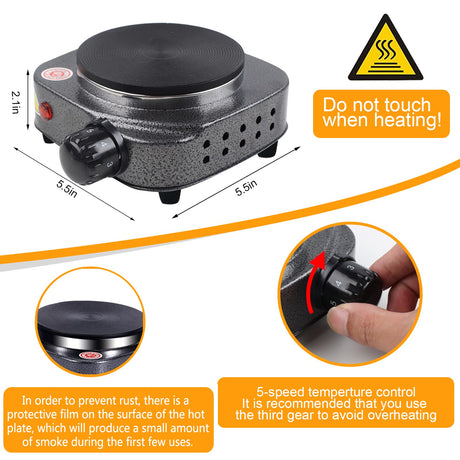 2.1in

5.5in

5.5in

Do not touch when heating!

In order to prevent rust, there is a protective film on the surface of the hot plate, which will produce a small amount of smoke during the first few uses.

5-speed temperture control
It is recommended that you use the third gear to avoid overheating