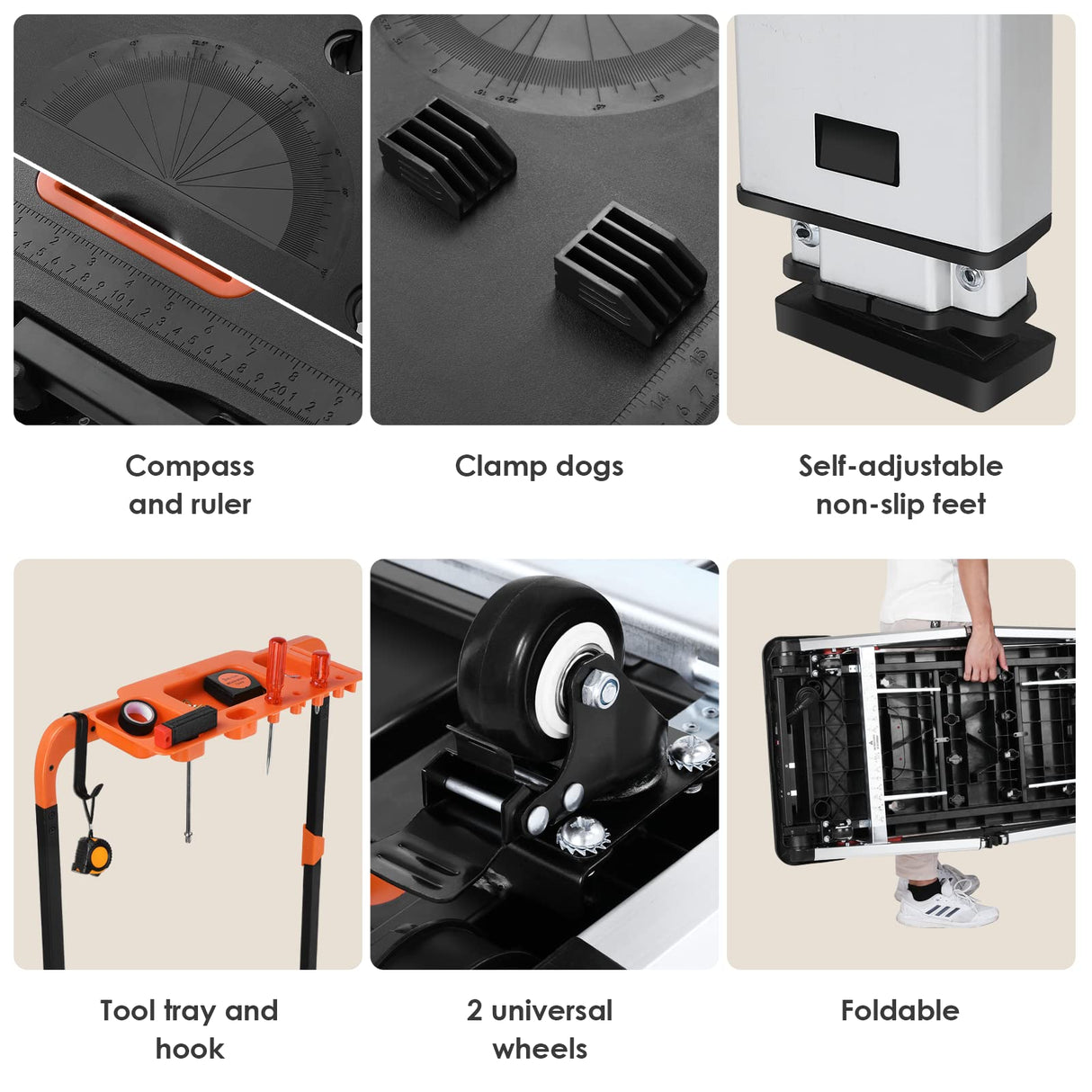 Compass and ruler

Clamp dogs

Self-adjustable non-slip feet

Tool tray and hook

2 universal wheels

Foldable