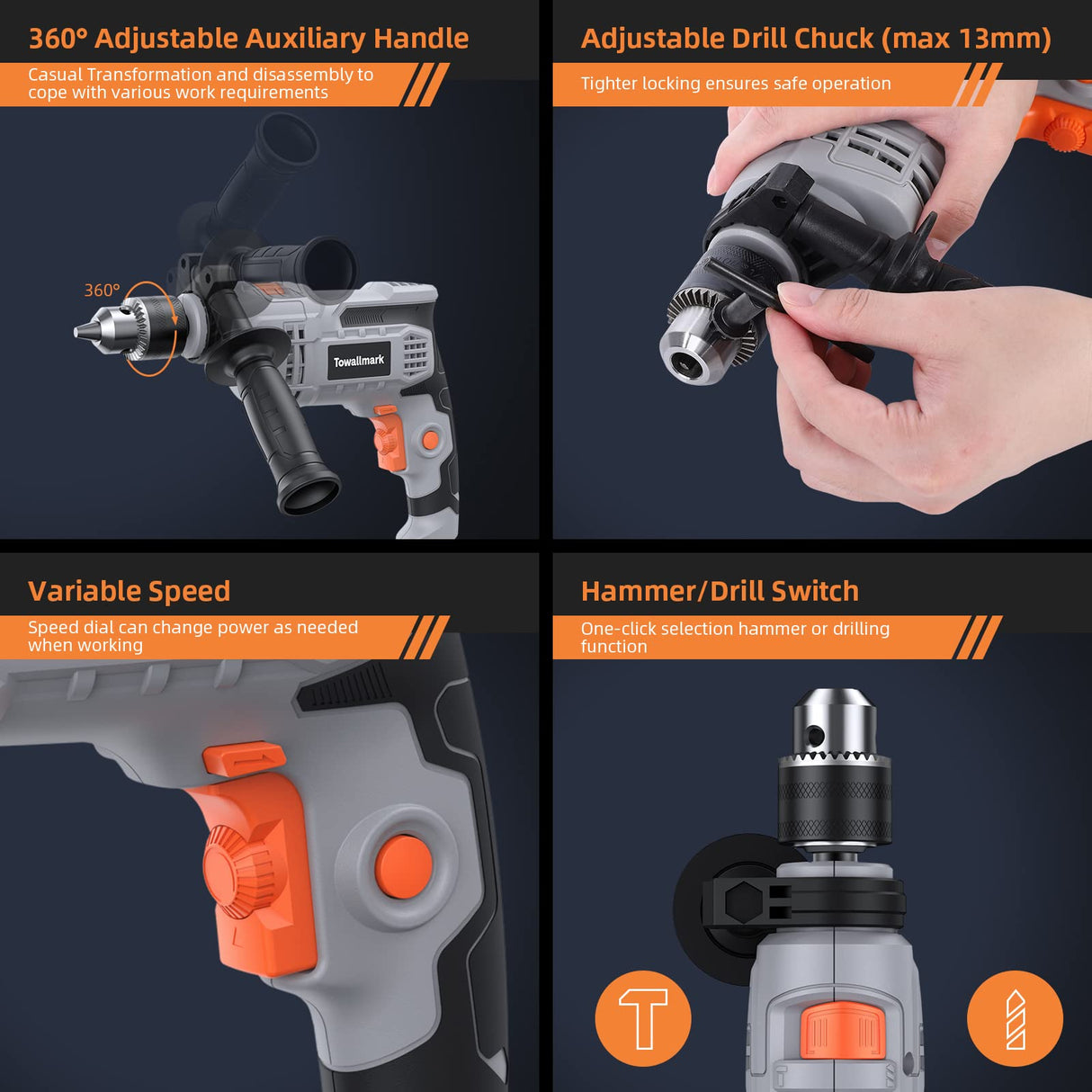 360° Adjustable Auxiliary Handle

Casual Transformation and disassembly to cope with various work requirements

360°

Towallmark

Adjustable Drill Chuck (max 13mm)

Tighter locking ensures safe operation

Variable Speed

Speed dial can change power as needed when working

Hammer/Drill Switch

One-click selection hammer or drilling function