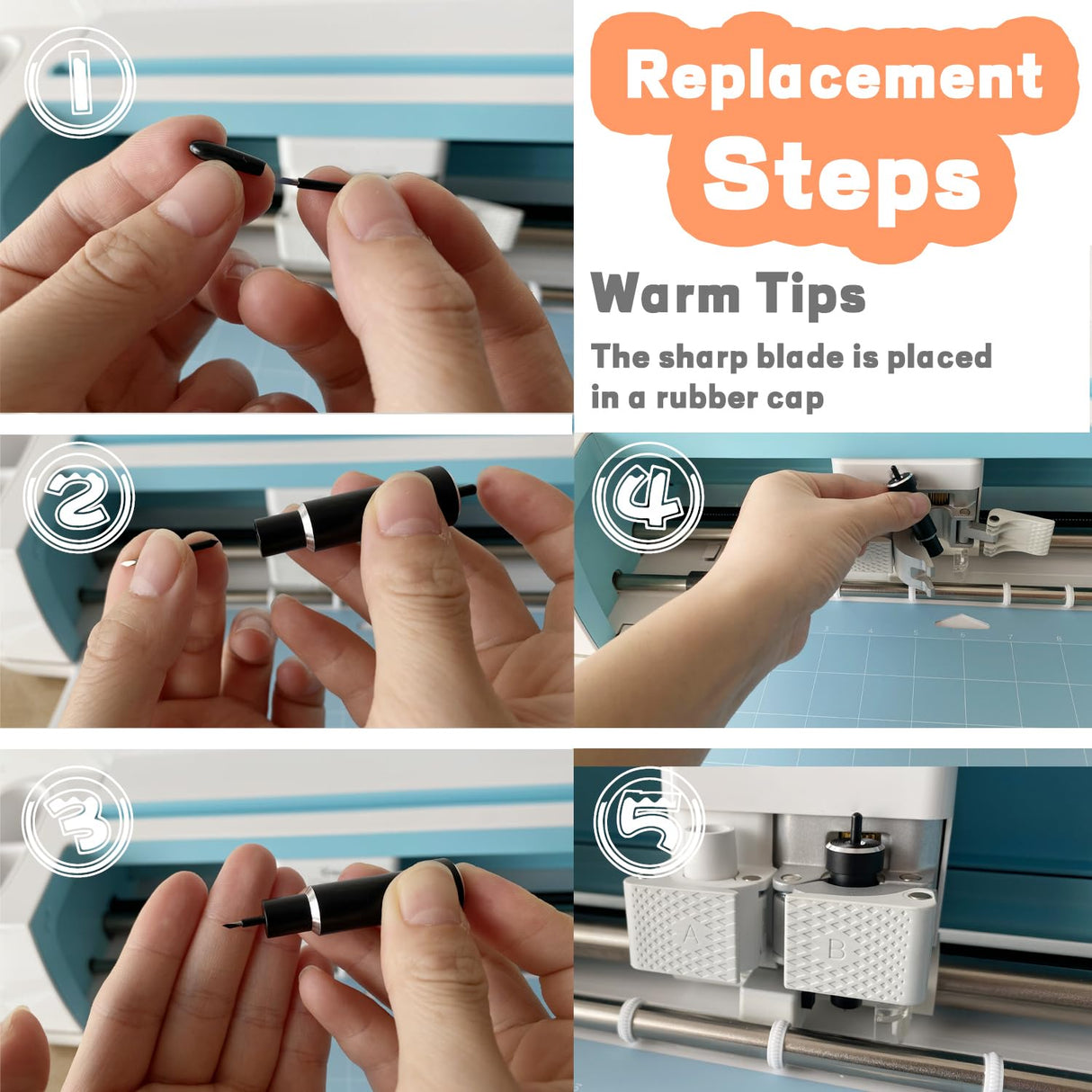 1

Replacement Steps

Warm Tips

The sharp blade is placed in a rubber cap

2

4

3

5

A

B