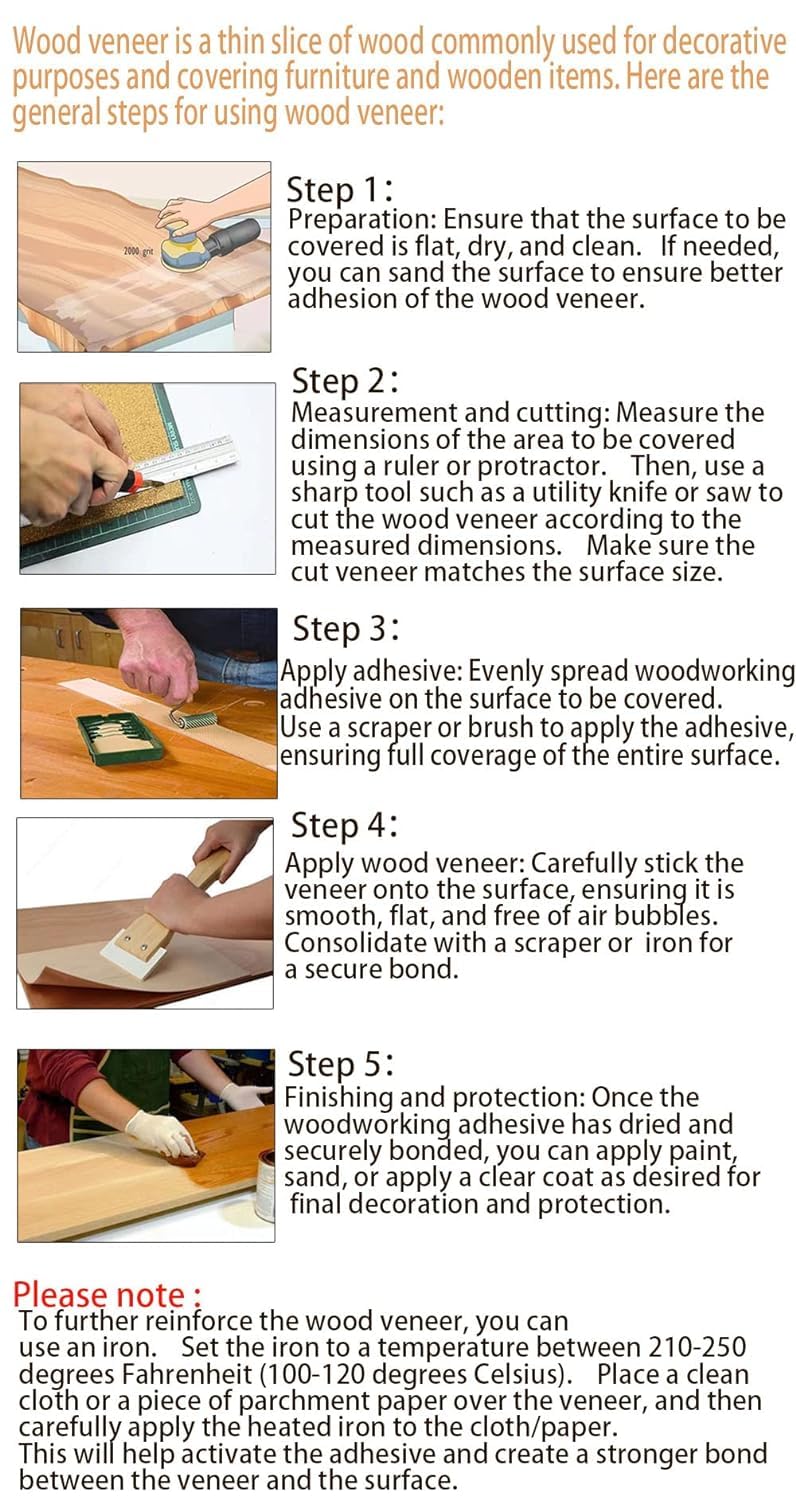 Wood veneer is a thin slice of wood commonly used for decorative purposes and covering furniture and wooden items. Here are the general steps for using wood veneer:

2000 grit

Step 1:
Preparation: Ensure that the surface to be covered is flat, dry, and clean. If needed, you can sand the surface to ensure better adhesion of the wood veneer.

Step 2:
Measurement and cutting: Measure the dimensions of the area to be covered using a ruler or protractor. Then, use a sharp tool such as a utility knife or saw to cut the wood veneer according to the measured dimensions. Make sure the cut veneer matches the surface size.

Step 3:
Apply adhesive: Evenly spread woodworking adhesive on the surface to be covered.
Use a scraper or brush to apply the adhesive, ensuring full coverage of the entire surface.

Step 4:
Apply wood veneer: Carefully stick the veneer onto the surface, ensuring it is smooth, flat, and free of air bubbles.
Consolidate with a scraper or iron for a secure bond.

Step 5:
Finishing and protection: Once the woodworking adhesive has dried and securely bonded, you can apply paint, sand, or apply a clear coat as desired for final decoration and protection.

Please note :
To further reinforce the wood veneer, you can use an iron. Set the iron to a temperature between 210-250 degrees Fahrenheit (100-120 degrees Celsius). Place a clean cloth or a piece of parchment paper over the veneer, and then carefully apply the heated iron to the cloth/paper.
This will help activate the adhesive and create a stronger bond between the veneer and the surface.