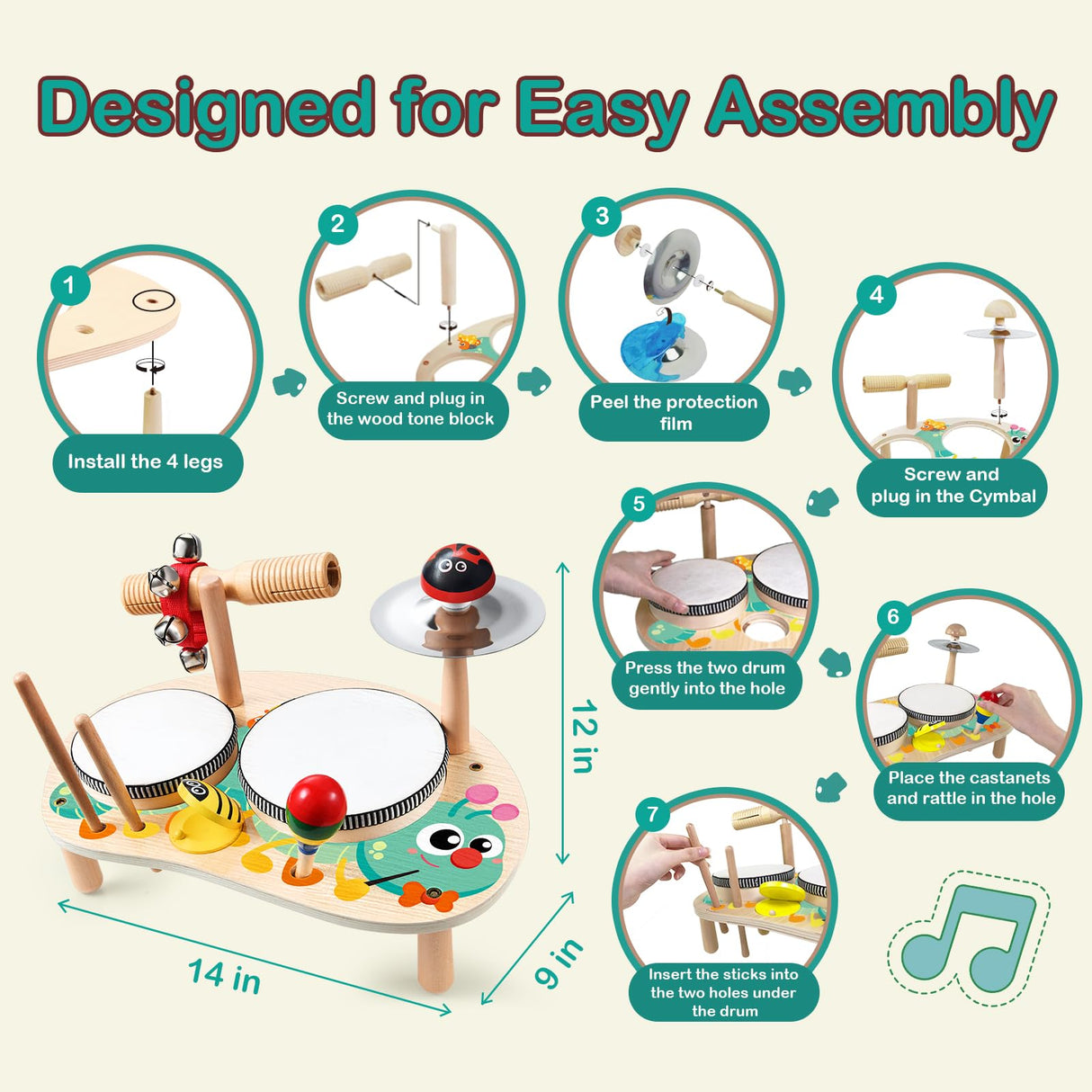 Designed for Easy Assembly

1
Install the 4 legs

2
Screw and plug in the wood tone block

3
Peel the protection film

4
Screw and plug in the Cymbal

5
Press the two drum gently into the hole

6
Place the castanets and rattle in the hole

7
Insert the sticks into the two holes under the drum

12 in

14 in

9 in