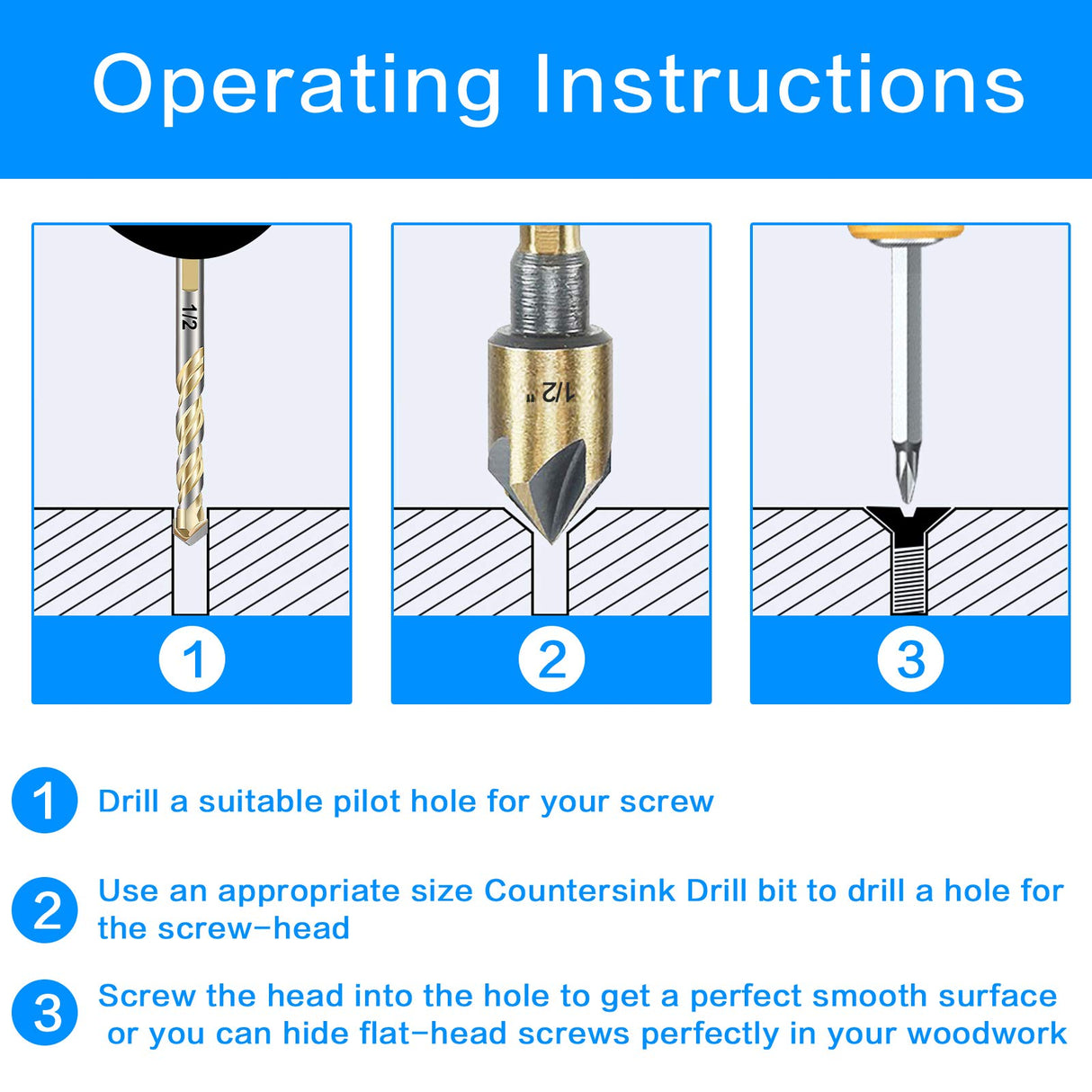 Operating Instructions

1/2

1/2"

1

2

3

1 Drill a suitable pilot hole for your screw

2 Use an appropriate size Countersink Drill bit to drill a hole for the screw-head

3 Screw the head into the hole to get a perfect smooth surface or you can hide flat-head screws perfectly in your woodwork