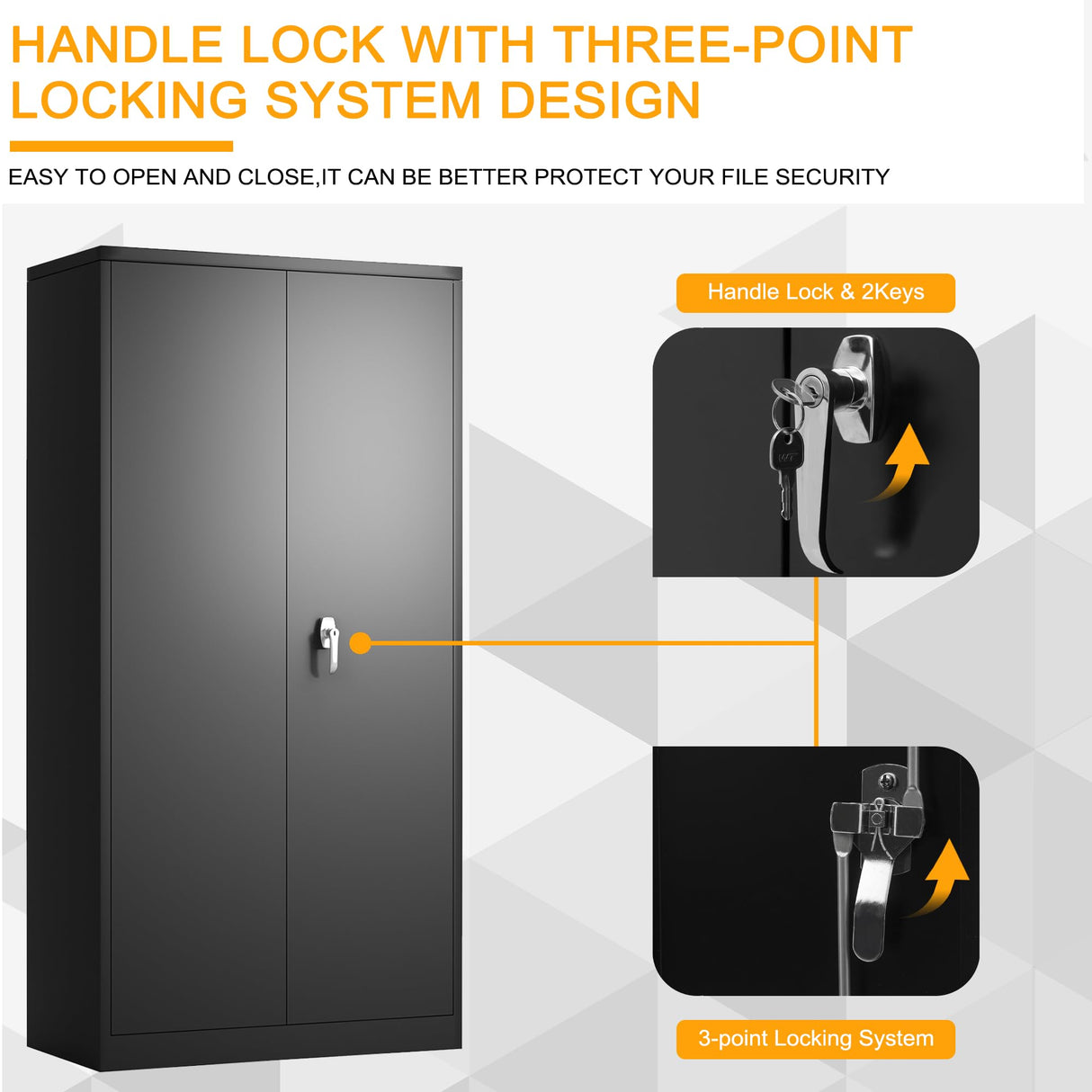 HANDLE LOCK WITH THREE-POINT LOCKING SYSTEM DESIGN

EASY TO OPEN AND CLOSE,IT CAN BE BETTER PROTECT YOUR FILE SECURITY

Handle Lock & 2Keys

3-point Locking System