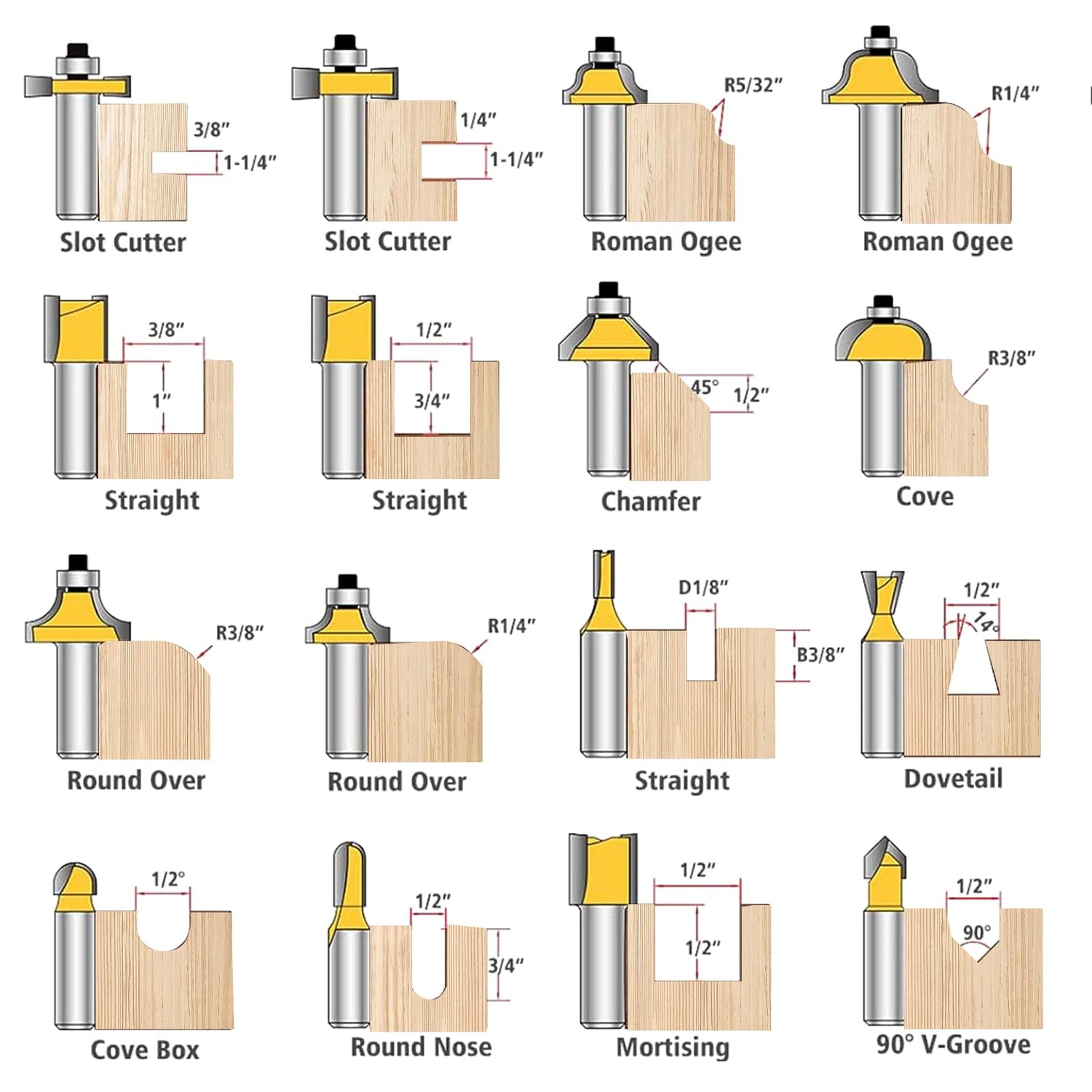 3/8″
1-1/4″
Slot Cutter

1/4″
1-1/4″
Slot Cutter

R5/32″
Roman Ogee

R1/4″
Roman Ogee

3/8″
1″
Straight

1/2″
3/4″
Straight

45°
1/2″
Chamfer

R3/8″
Cove

R3/8″
Round Over

R1/4″
Round Over

D1/8″
B3/8″
Straight

1/2″
14°
Dovetail

1/2°
Cove Box

1/2″
3/4″
Round Nose

1/2″
1/2″
Mortising

1/2″
90°
90° V-Groove