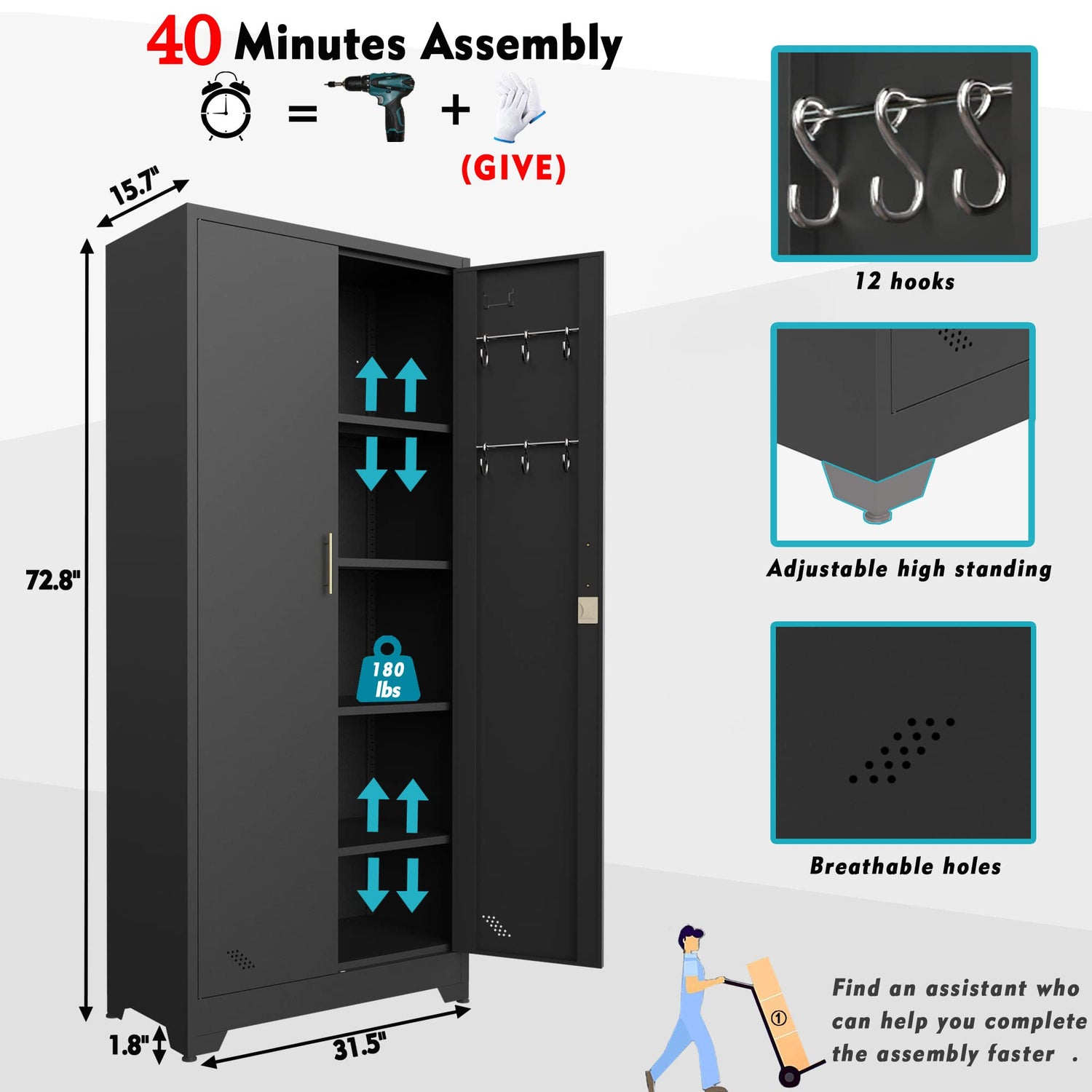 40 Minutes Assembly

= +

(GIVE)

15.7"

72.8"

180 lbs

1.8"

31.5"

12 hooks

Adjustable high standing

Breathable holes

①

Find an assistant who can help you complete the assembly faster .