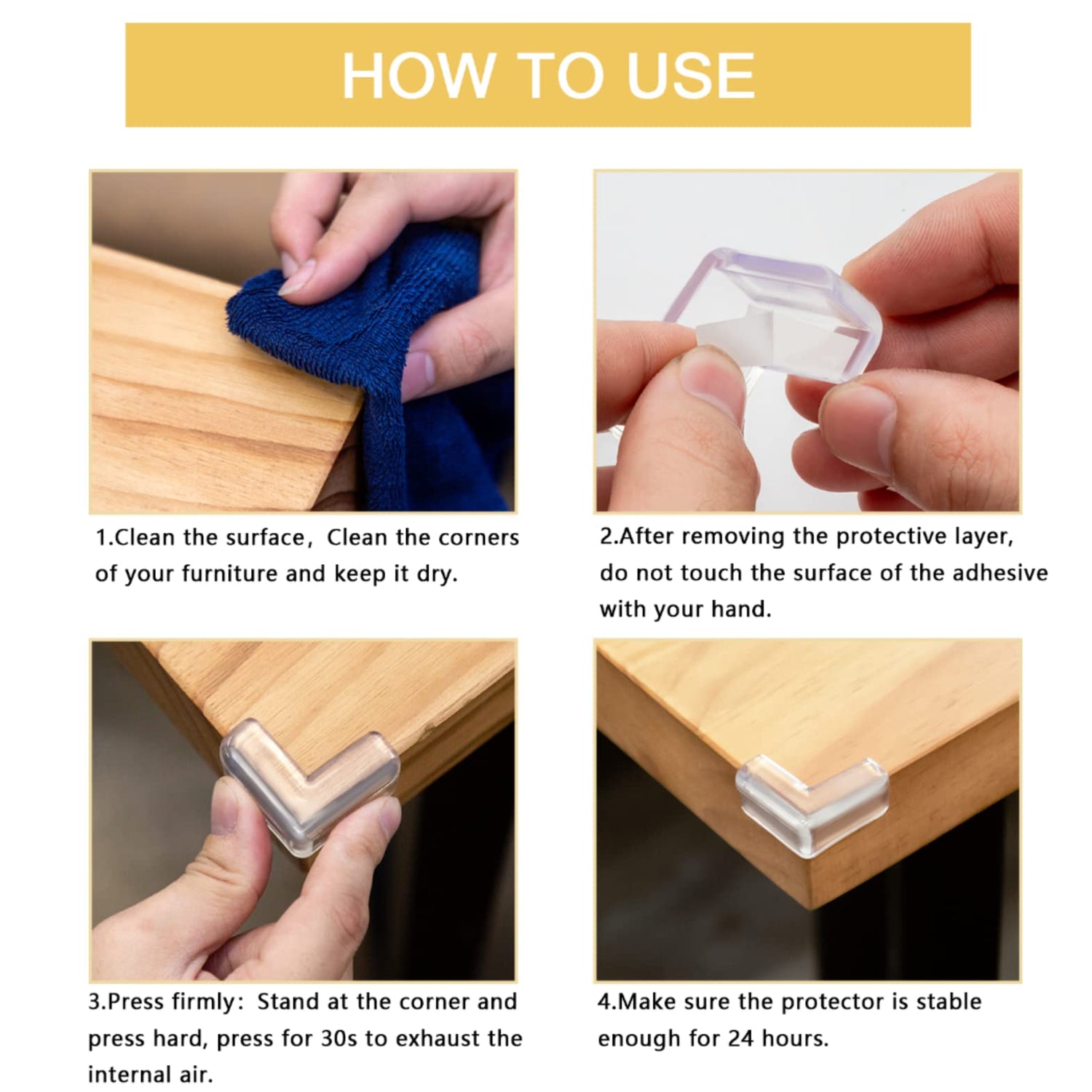 HOW TO USE

1.Clean the surface, Clean the corners of your furniture and keep it dry.

2.After removing the protective layer, do not touch the surface of the adhesive with your hand.

3.Press firmly: Stand at the corner and press hard, press for 30s to exhaust the internal air.

4.Make sure the protector is stable enough for 24 hours.