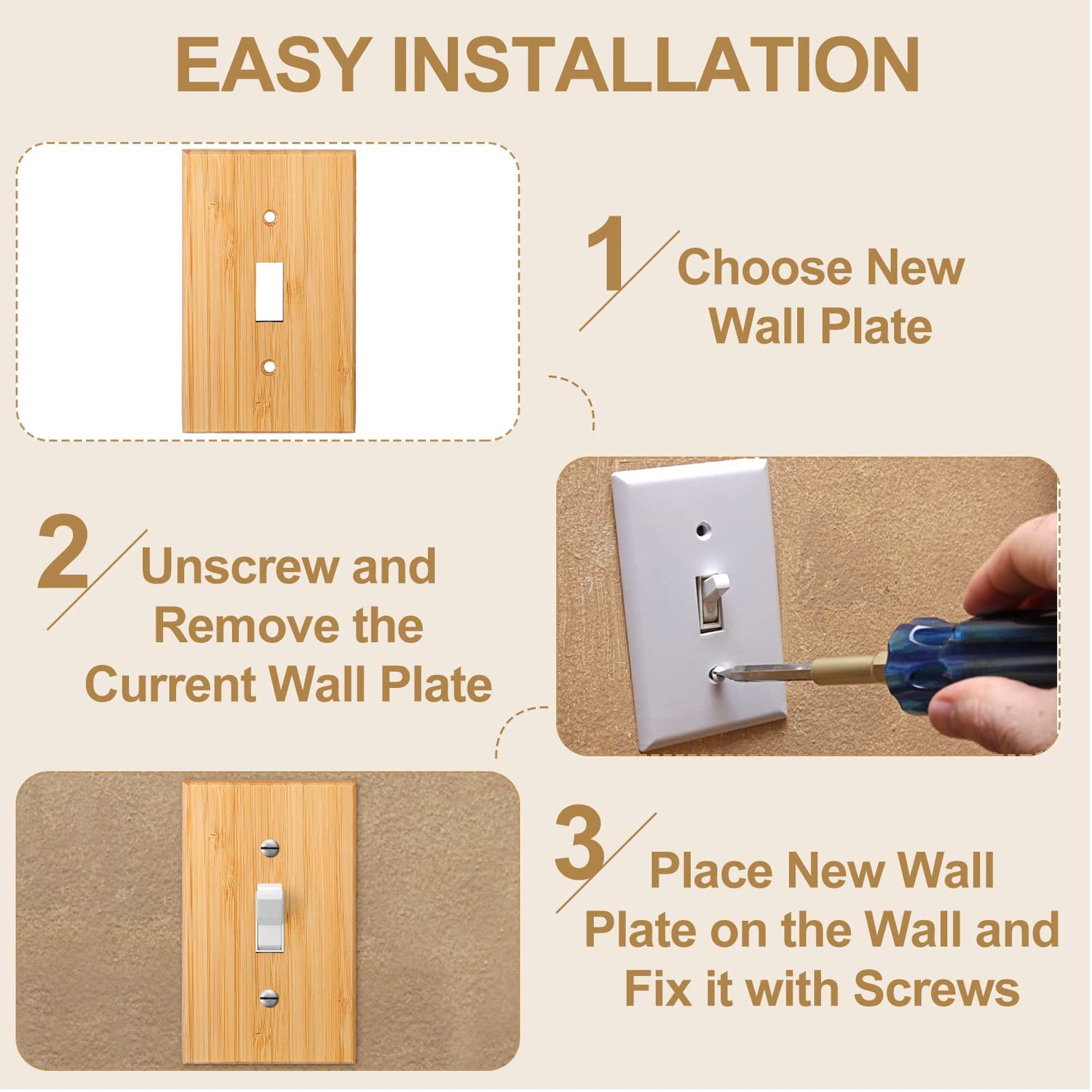 EASY INSTALLATION

1 Choose New Wall Plate

2 Unscrew and Remove the Current Wall Plate

3 Place New Wall Plate on the Wall and Fix it with Screws